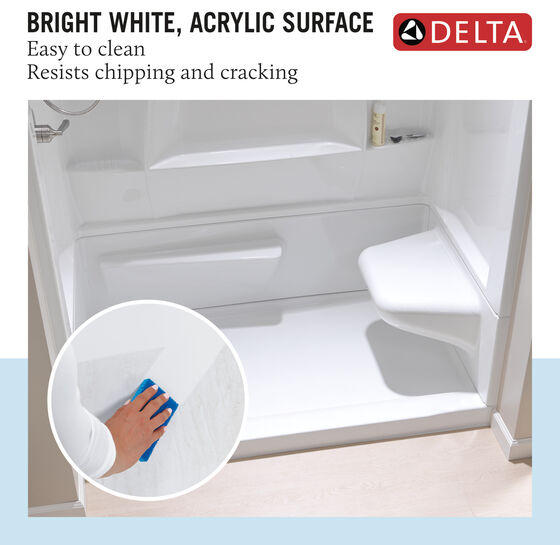 BRIGHT WHITE, ACRYLIC SURFACE
Easy to clean
Resists chipping and cracking

DELTA