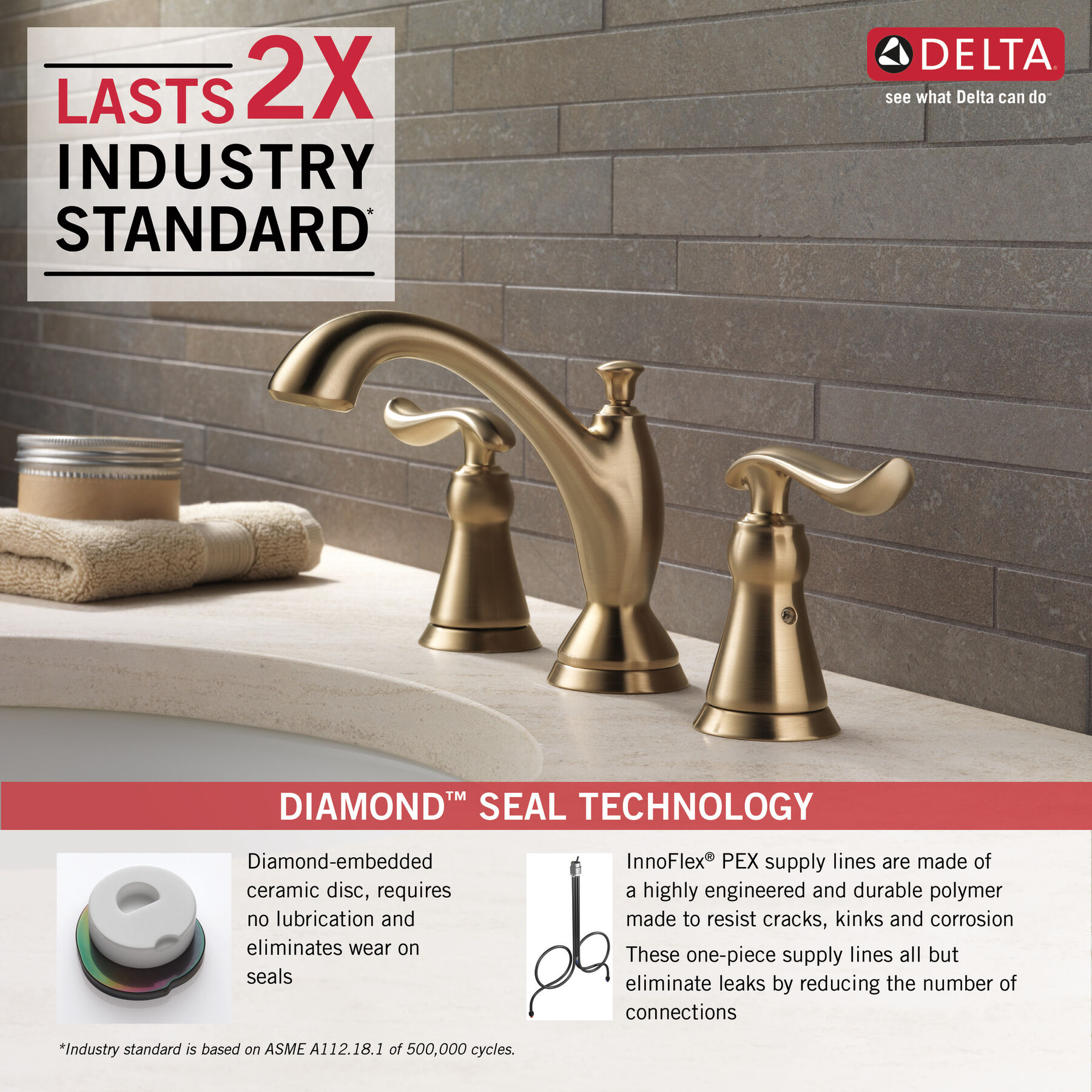 LASTS 2X INDUSTRY STANDARD*

DELTA®
see what Delta can do™

DIAMOND™ SEAL TECHNOLOGY

Diamond-embedded ceramic disc, requires no lubrication and eliminates wear on seals

InnoFlex® PEX supply lines are made of a highly engineered and durable polymer made to resist cracks, kinks and corrosion

These one-piece supply lines all but eliminate leaks by reducing the number of connections

*Industry standard is based on ASME A112.18.1 of 500,000 cycles.