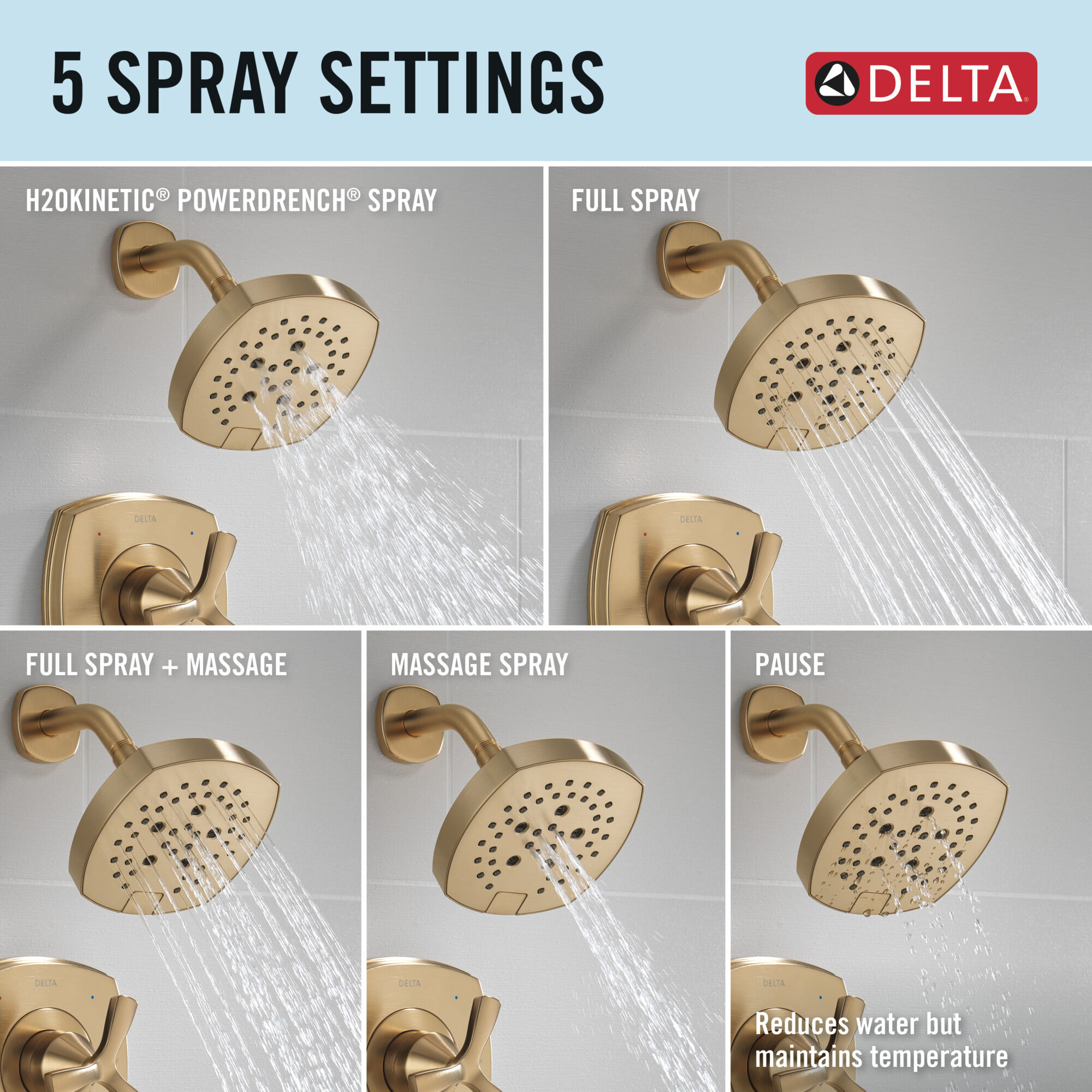 5 SPRAY SETTINGS

DELTA®

H2OKINETIC® POWERDRENCH® SPRAY

DELTA

FULL SPRAY

DELTA

FULL SPRAY + MASSAGE

DELTA

MASSAGE SPRAY

DELTA

PAUSE

DELTA

Reduces water but maintains temperature