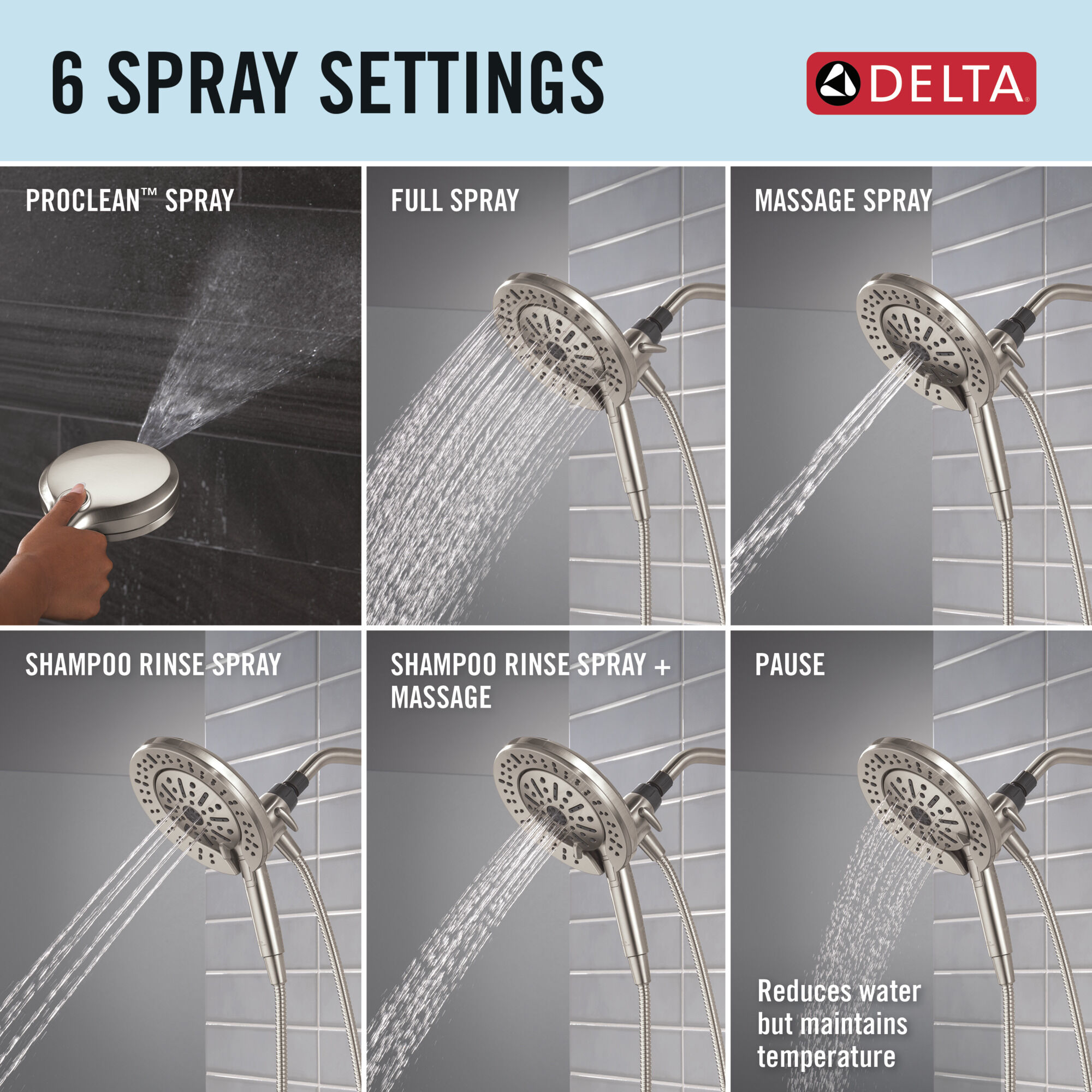 6 SPRAY SETTINGS

DELTA®

PROCLEAN™ SPRAY

FULL SPRAY

MASSAGE SPRAY

SHAMPOO RINSE SPRAY

SHAMPOO RINSE SPRAY + MASSAGE

PAUSE

Reduces water but maintains temperature