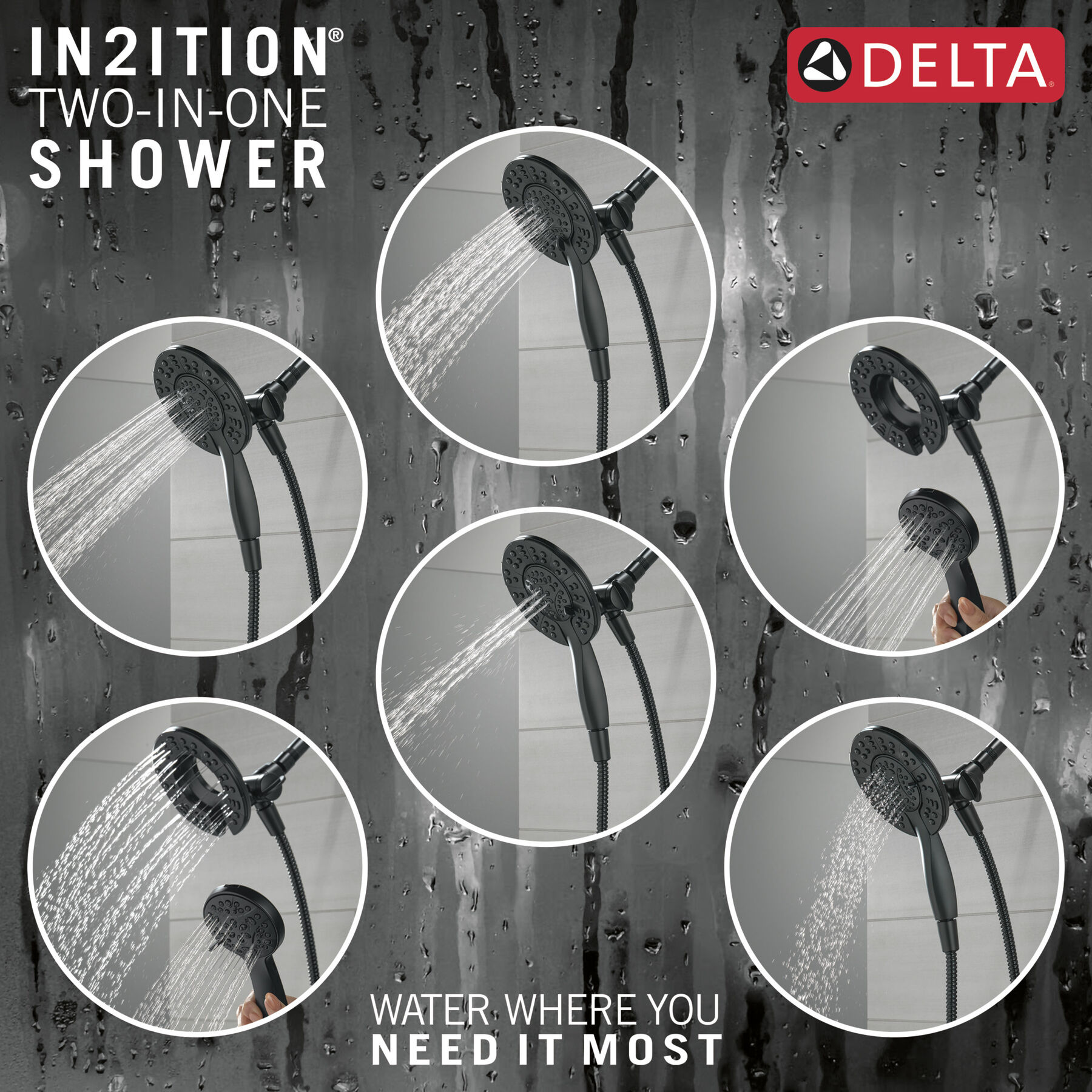 IN2ITION®
TWO-IN-ONE
SHOWER

DELTA®

WATER WHERE YOU
NEED IT MOST