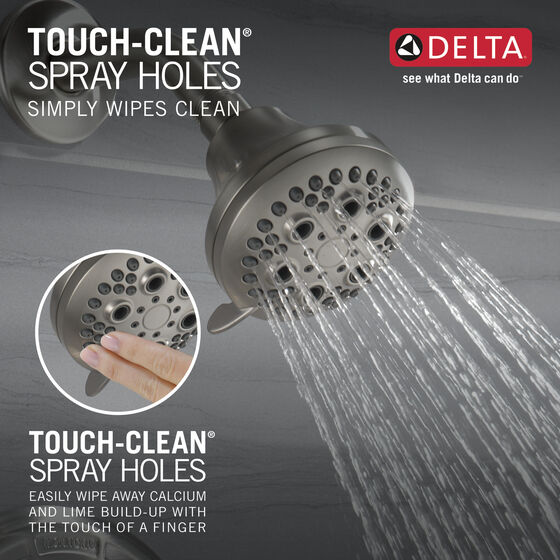 TOUCH-CLEAN®
SPRAY HOLES
SIMPLY WIPES CLEAN

DELTA
see what Delta can do™

TOUCH-CLEAN®
SPRAY HOLES
EASILY WIPE AWAY CALCIUM AND LIME BUILD-UP WITH THE TOUCH OF A FINGER