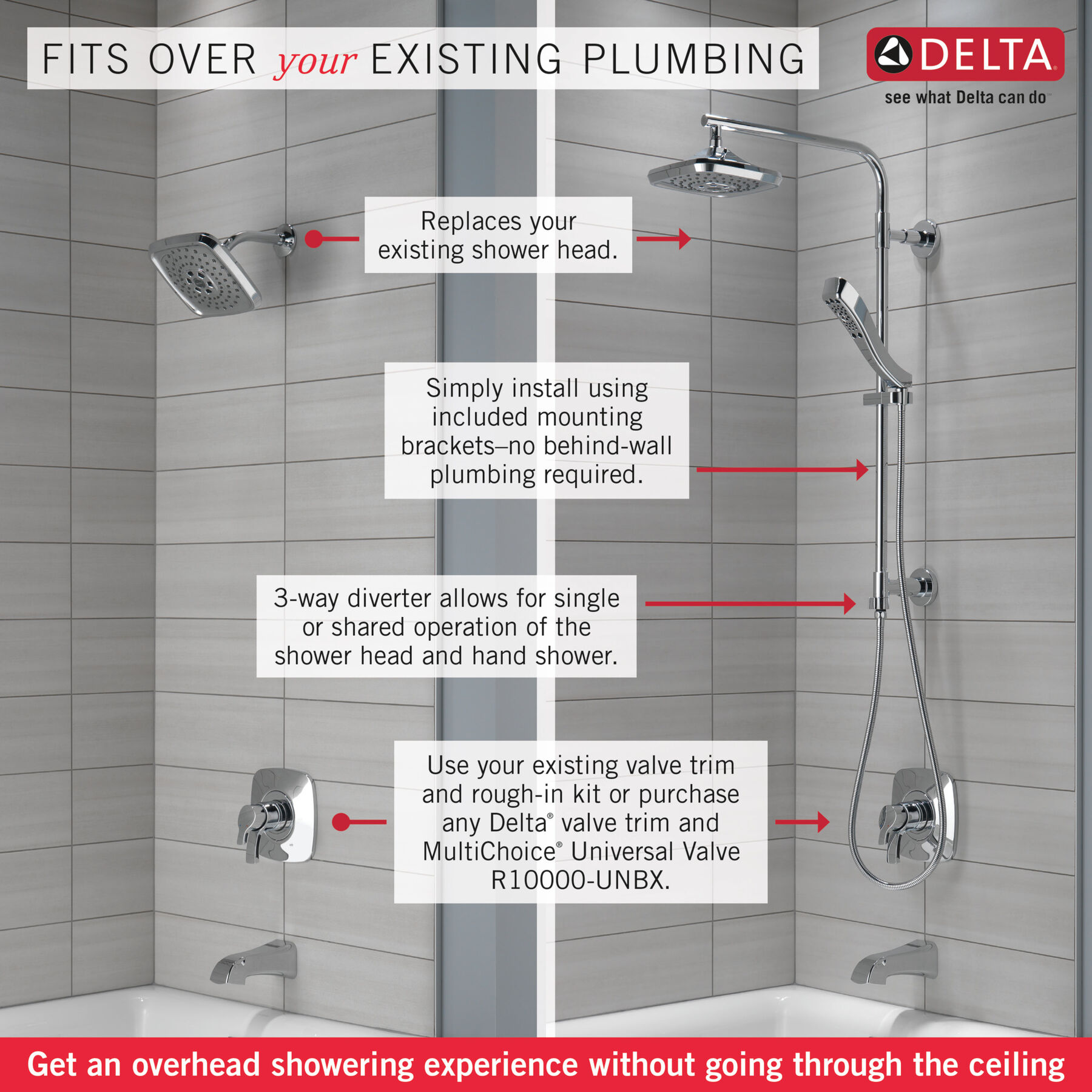 FITS OVER your EXISTING PLUMBING

DELTA®
see what Delta can do™

Replaces your existing shower head.

Simply install using included mounting brackets–no behind-wall plumbing required.

3-way diverter allows for single or shared operation of the shower head and hand shower.

Use your existing valve trim and rough-in kit or purchase any Delta® valve trim and MultiChoice® Universal Valve R10000-UNBX.

Get an overhead showering experience without going through the ceiling