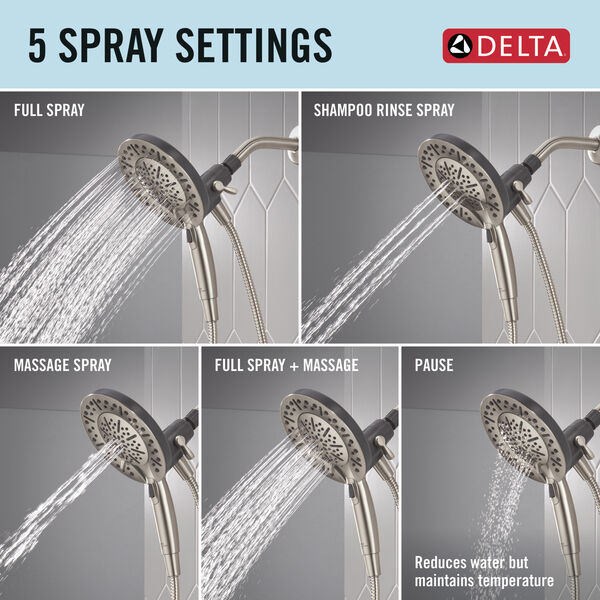 5 SPRAY SETTINGS

DELTA

FULL SPRAY

SHAMPOO RINSE SPRAY

MASSAGE SPRAY

FULL SPRAY + MASSAGE

PAUSE

Reduces water but maintains temperature