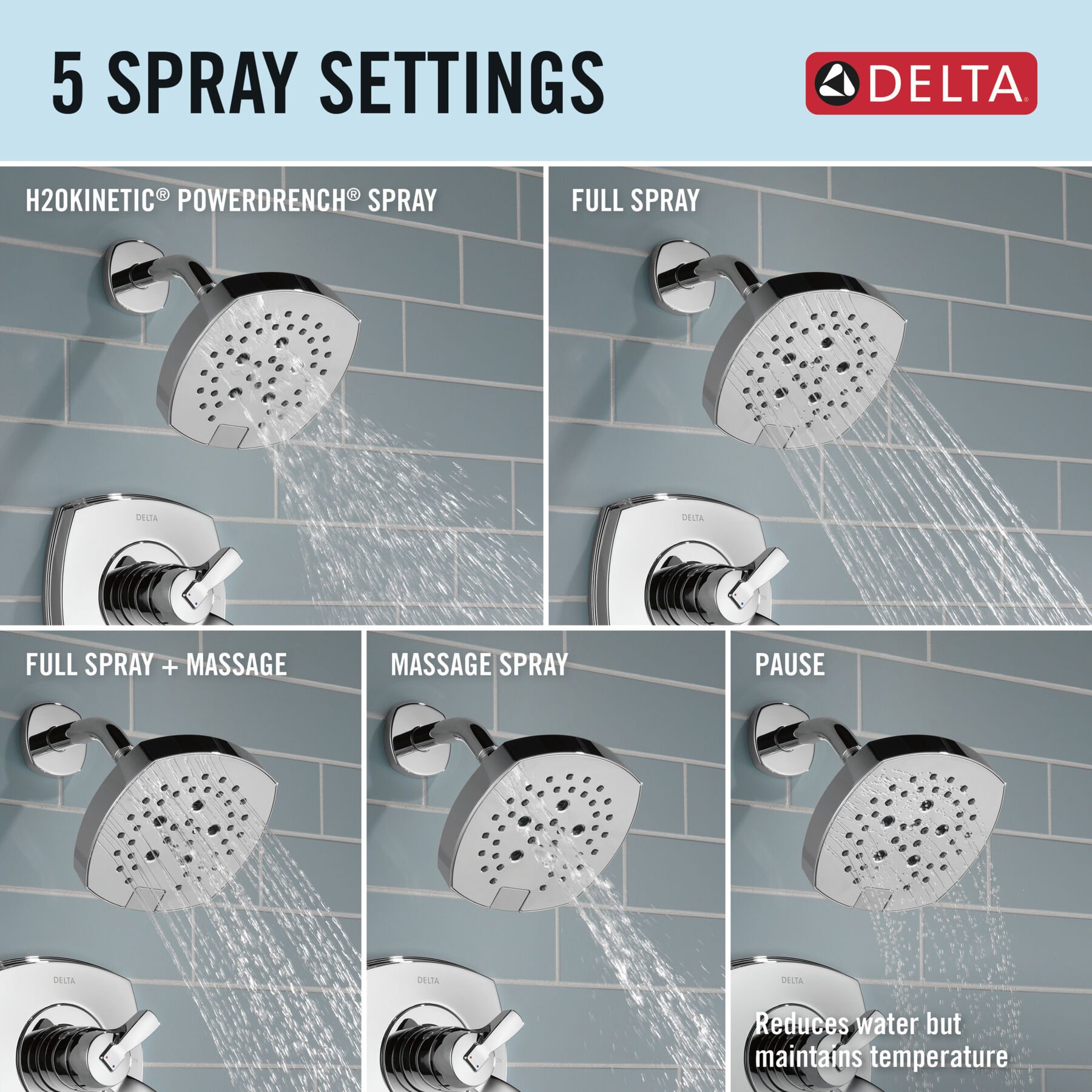 5 SPRAY SETTINGS

DELTA®

H2OKINETIC® POWERDRENCH® SPRAY

DELTA

FULL SPRAY

DELTA

FULL SPRAY + MASSAGE

DELTA

MASSAGE SPRAY

DELTA

PAUSE

DELTA

Reduces water but maintains temperature