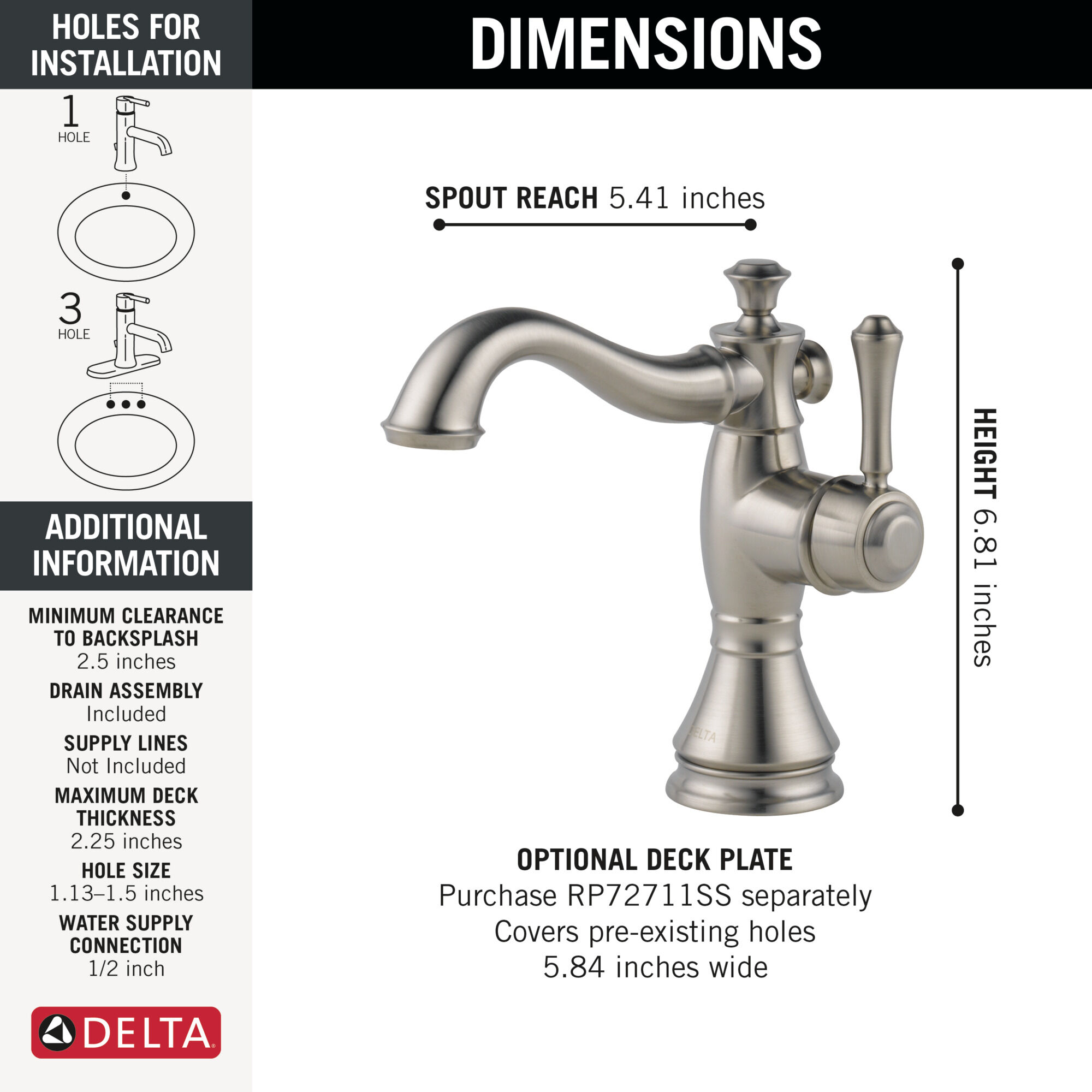 HOLES FOR INSTALLATION

1 HOLE

3 HOLE

ADDITIONAL INFORMATION

MINIMUM CLEARANCE TO BACKSPLASH
2.5 inches

DRAIN ASSEMBLY
Included

SUPPLY LINES
Not Included

MAXIMUM DECK THICKNESS
2.25 inches

HOLE SIZE
1.13–1.5 inches

WATER SUPPLY CONNECTION
1/2 inch

DELTA

DIMENSIONS

SPOUT REACH 5.41 inches

HEIGHT 6.81 inches

DELTA

OPTIONAL DECK PLATE
Purchase RP72711SS separately
Covers pre-existing holes
5.84 inches wide