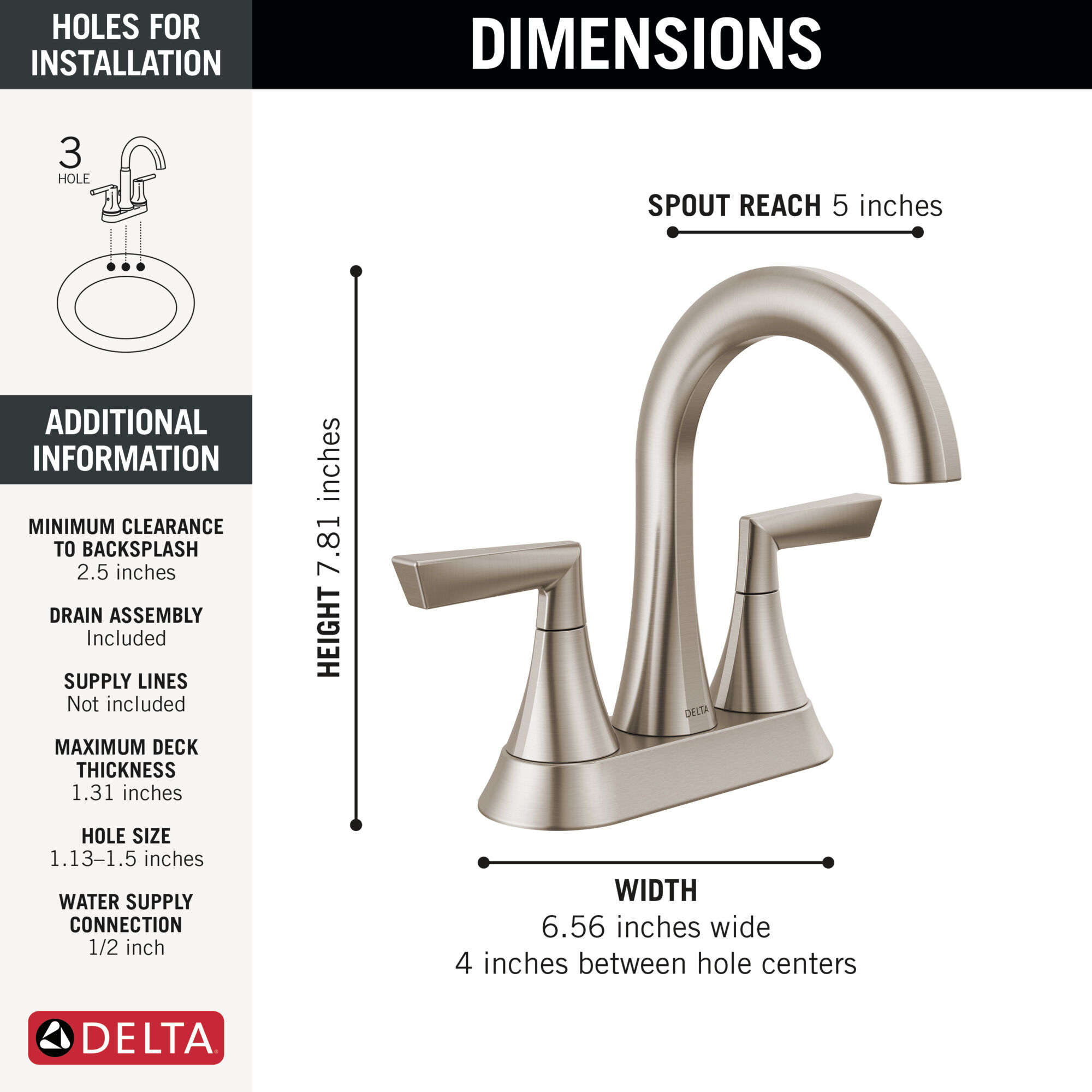 HOLES FOR INSTALLATION

3
HOLE

ADDITIONAL INFORMATION

MINIMUM CLEARANCE TO BACKSPLASH
2.5 inches

DRAIN ASSEMBLY
Included

SUPPLY LINES
Not included

MAXIMUM DECK THICKNESS
1.31 inches

HOLE SIZE
1.13–1.5 inches

WATER SUPPLY CONNECTION
1/2 inch

DELTA

DIMENSIONS

SPOUT REACH 5 inches

HEIGHT 7.81 inches

DELTA

WIDTH
6.56 inches wide
4 inches between hole centers