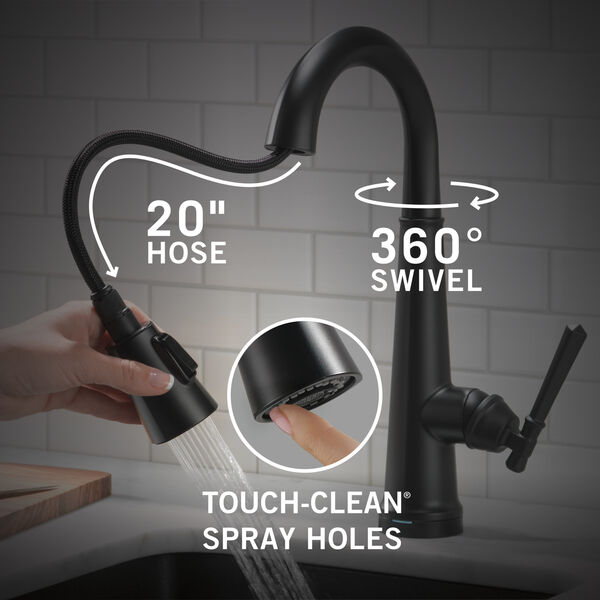 20"
HOSE

360°
SWIVEL

TOUCH-CLEAN®
SPRAY HOLES