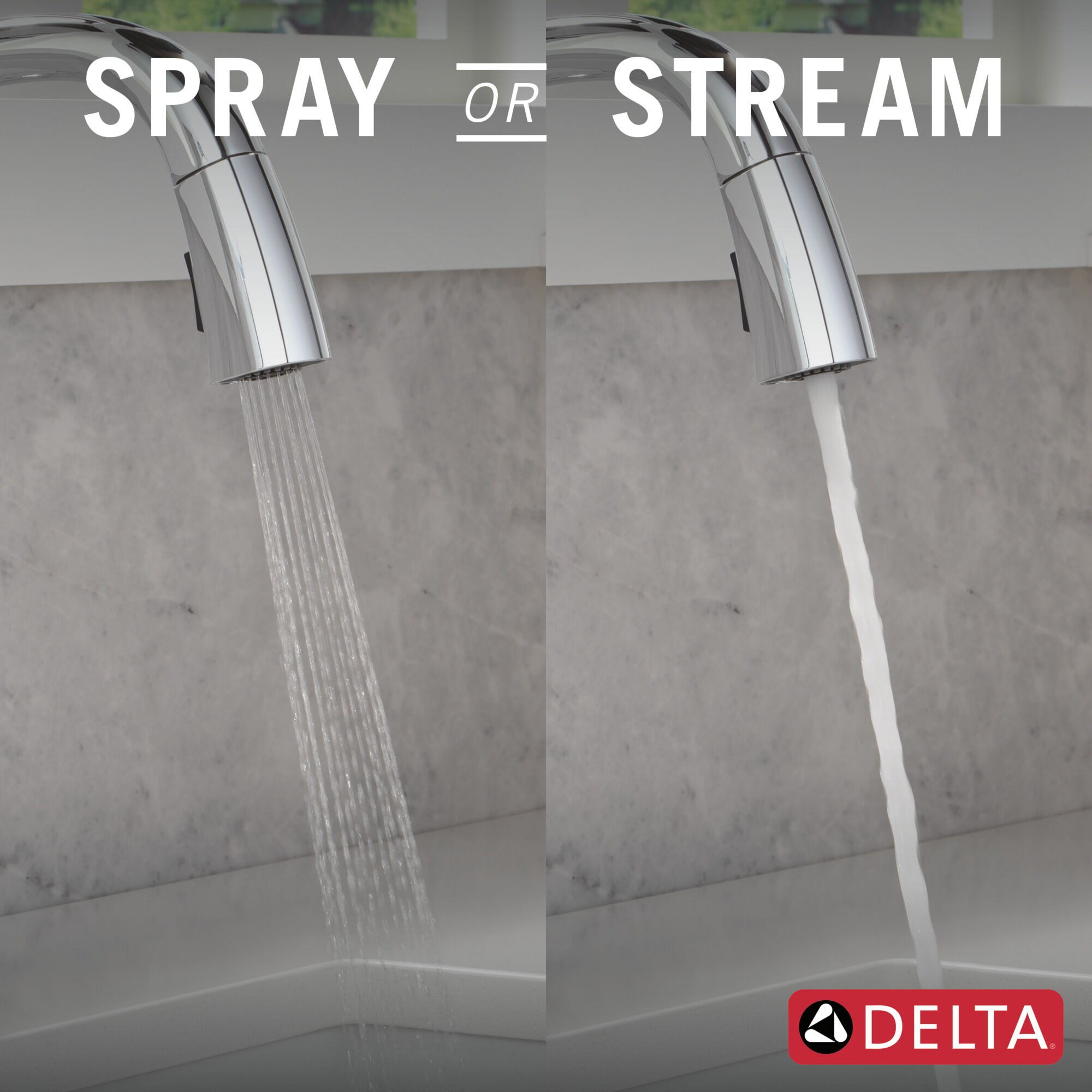 SPRAY OR STREAM

DELTA®