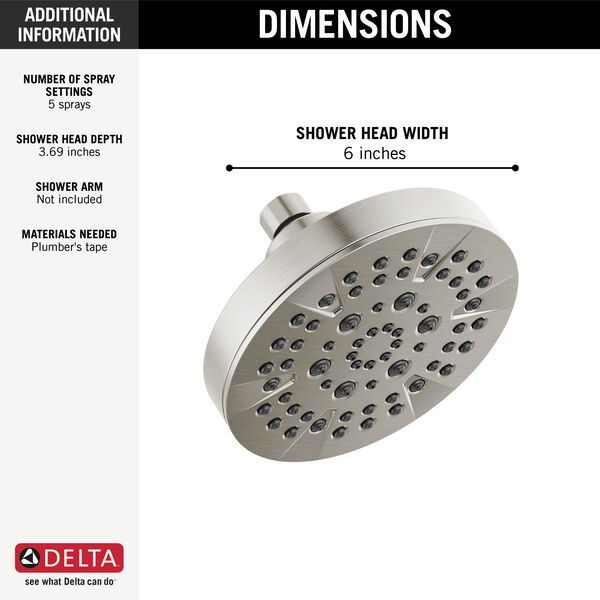 ADDITIONAL INFORMATION

NUMBER OF SPRAY SETTINGS
5 sprays

SHOWER HEAD DEPTH
3.69 inches

SHOWER ARM
Not included

MATERIALS NEEDED
Plumber's tape

DELTA
see what Delta can do

DIMENSIONS

SHOWER HEAD WIDTH
6 inches