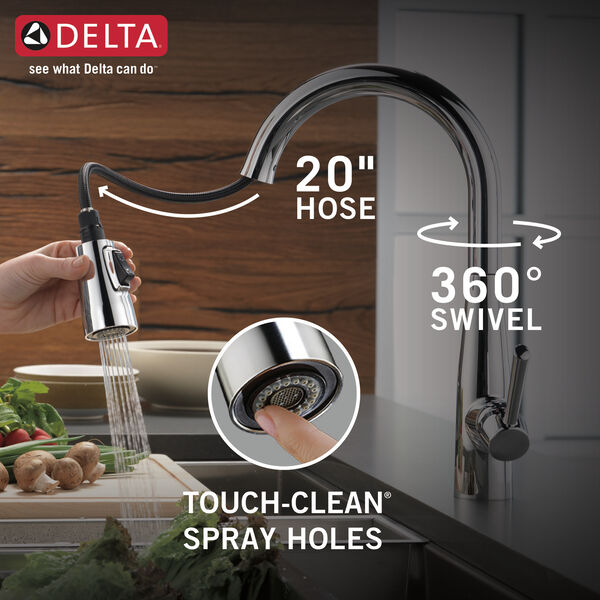 DELTA
see what Delta can do™

20"
HOSE

360°
SWIVEL

TOUCH-CLEAN®
SPRAY HOLES