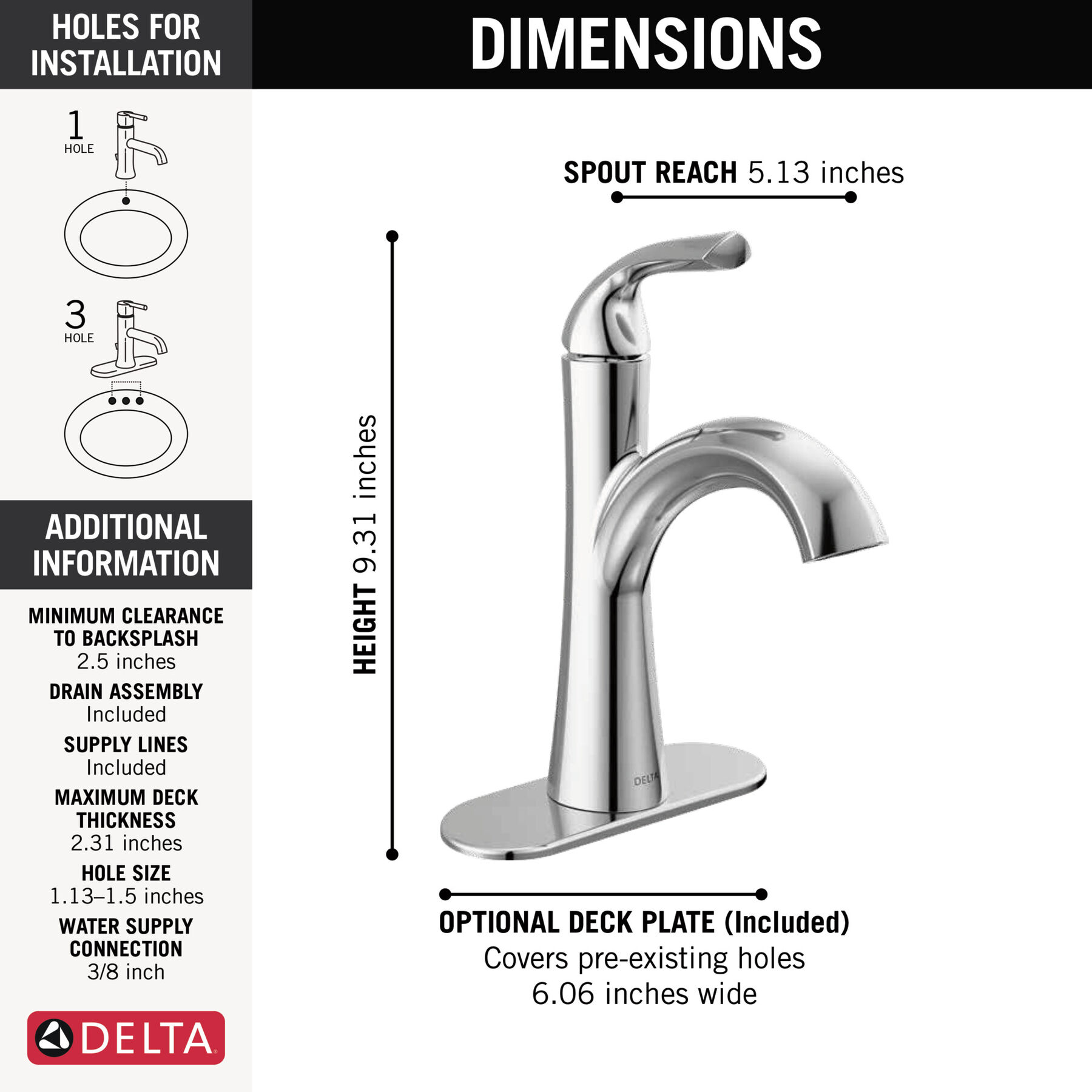 HOLES FOR INSTALLATION

1 HOLE

3 HOLE

ADDITIONAL INFORMATION

MINIMUM CLEARANCE TO BACKSPLASH
2.5 inches

DRAIN ASSEMBLY
Included

SUPPLY LINES
Included

MAXIMUM DECK THICKNESS
2.31 inches

HOLE SIZE
1.13–1.5 inches

WATER SUPPLY CONNECTION
3/8 inch

DELTA

DIMENSIONS

SPOUT REACH 5.13 inches

HEIGHT 9.31 inches

DELTA

OPTIONAL DECK PLATE (Included)
Covers pre-existing holes
6.06 inches wide