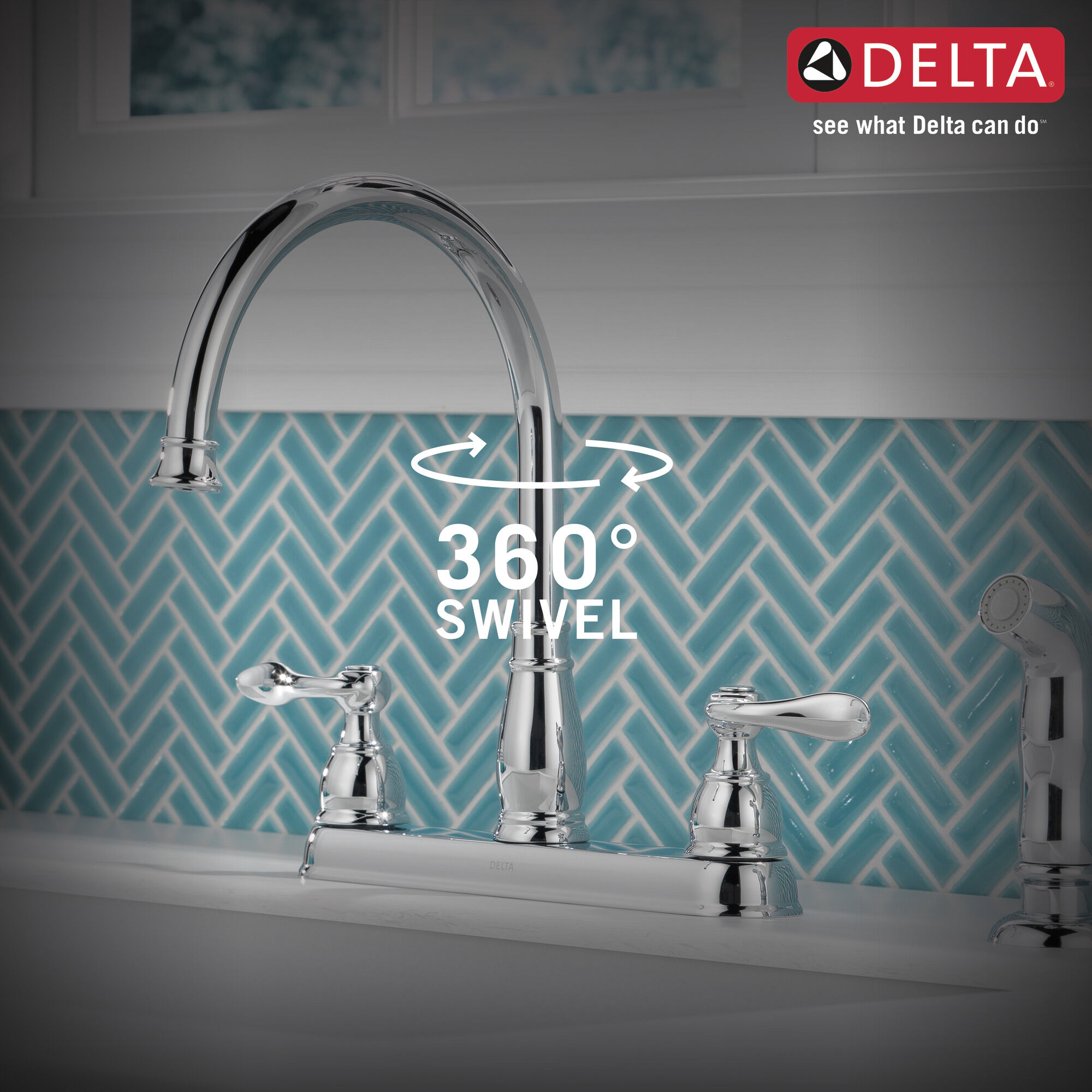 DELTA®
see what Delta can do℠

360°
SWIVEL

DELTA