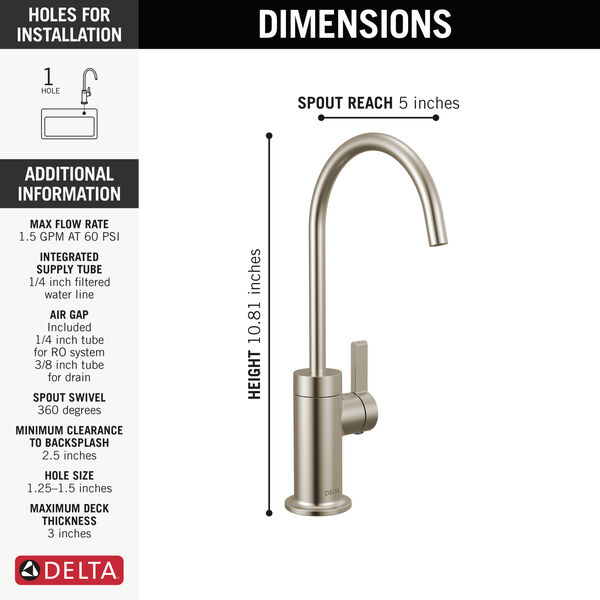 HOLES FOR INSTALLATION

1 HOLE

ADDITIONAL INFORMATION

MAX FLOW RATE
1.5 GPM AT 60 PSI

INTEGRATED SUPPLY TUBE
1/4 inch filtered water line

AIR GAP
Included
1/4 inch tube for RO system
3/8 inch tube for drain

SPOUT SWIVEL
360 degrees

MINIMUM CLEARANCE TO BACKSPLASH
2.5 inches

HOLE SIZE
1.25–1.5 inches

MAXIMUM DECK THICKNESS
3 inches

DELTA

DIMENSIONS

SPOUT REACH 5 inches

HEIGHT 10.81 inches

DELTA