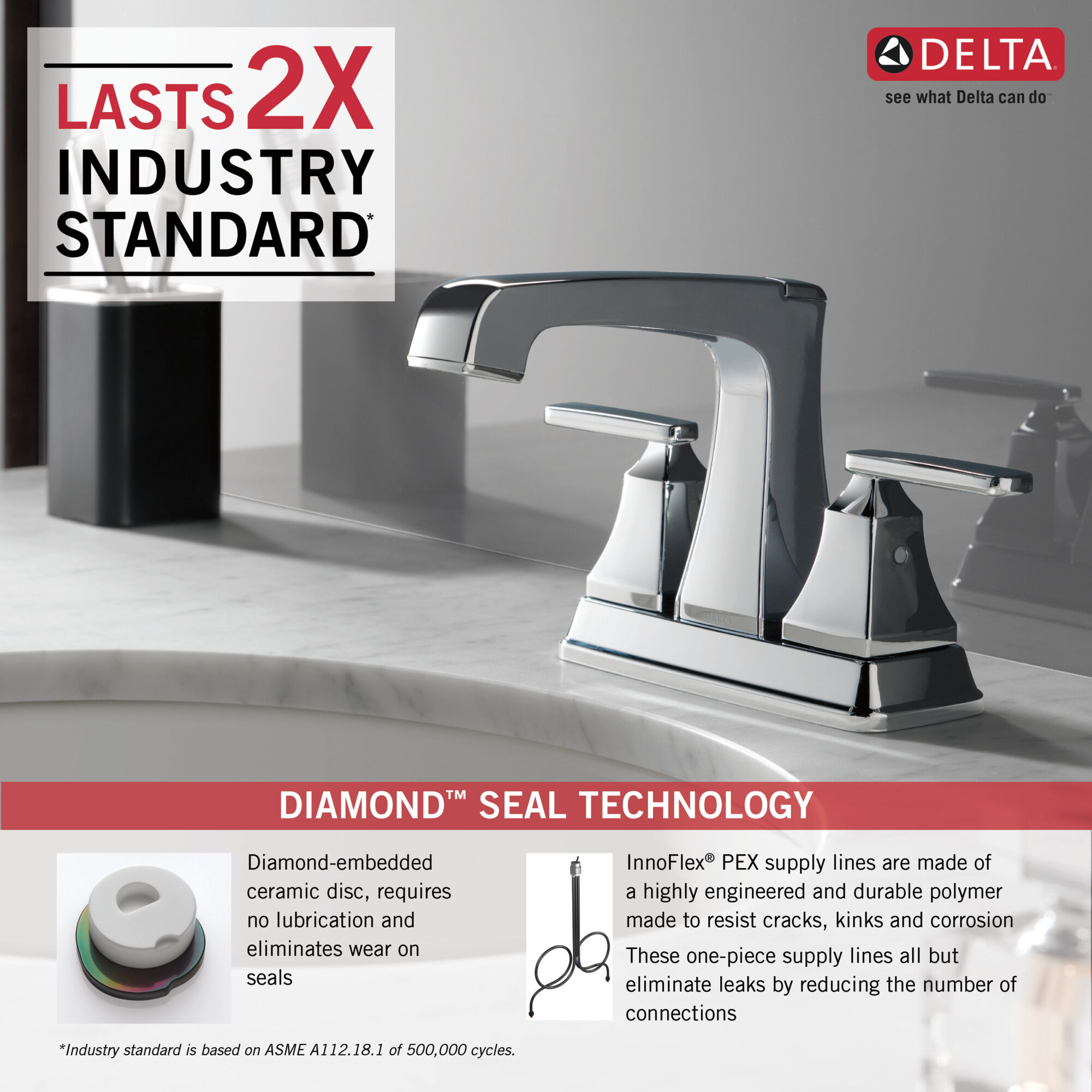 LASTS 2X INDUSTRY STANDARD*

DELTA®
see what Delta can do™

DELTA

DIAMOND™ SEAL TECHNOLOGY

Diamond-embedded ceramic disc, requires no lubrication and eliminates wear on seals

InnoFlex® PEX supply lines are made of a highly engineered and durable polymer made to resist cracks, kinks and corrosion

These one-piece supply lines all but eliminate leaks by reducing the number of connections

*Industry standard is based on ASME A112.18.1 of 500,000 cycles.