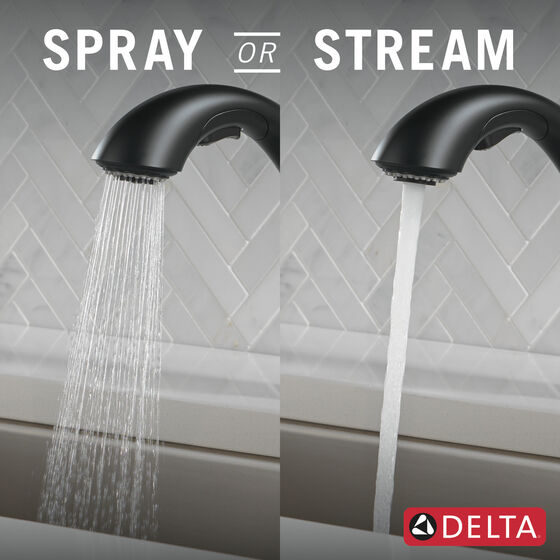 SPRAY OR STREAM

DELTA