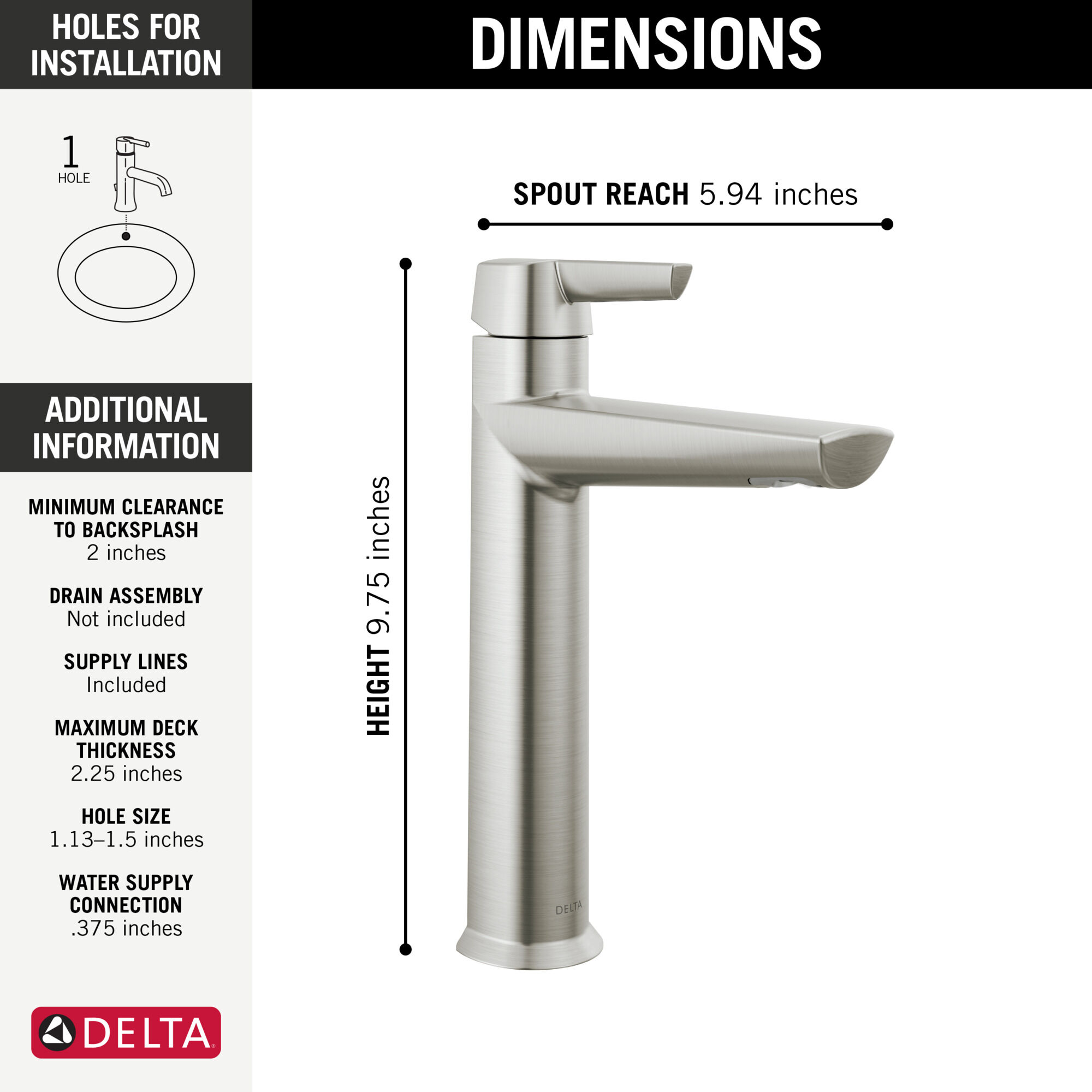 HOLES FOR INSTALLATION

1
HOLE

ADDITIONAL INFORMATION

MINIMUM CLEARANCE TO BACKSPLASH
2 inches

DRAIN ASSEMBLY
Not included

SUPPLY LINES
Included

MAXIMUM DECK THICKNESS
2.25 inches

HOLE SIZE
1.13–1.5 inches

WATER SUPPLY CONNECTION
.375 inches

DELTA

DIMENSIONS

SPOUT REACH 5.94 inches

HEIGHT 9.75 inches

DELTA