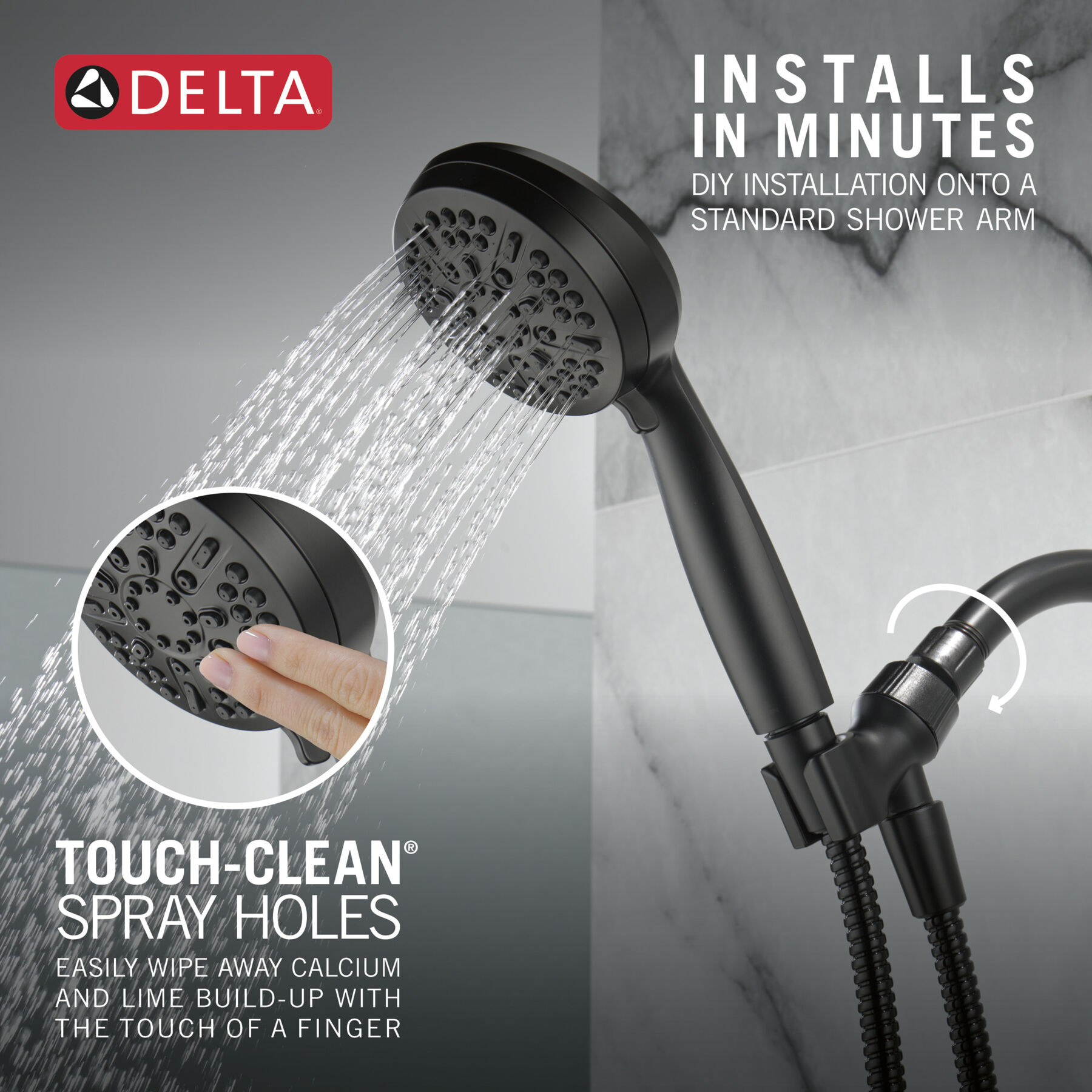 DELTA®

INSTALLS IN MINUTES
DIY INSTALLATION ONTO A STANDARD SHOWER ARM

TOUCH-CLEAN® SPRAY HOLES
EASILY WIPE AWAY CALCIUM AND LIME BUILD-UP WITH THE TOUCH OF A FINGER