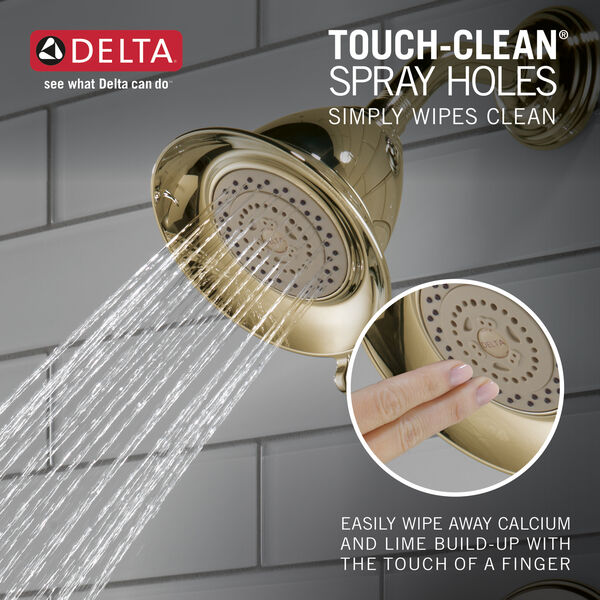 DELTA
see what Delta can do™

TOUCH-CLEAN®
SPRAY HOLES
SIMPLY WIPES CLEAN

DELTA

EASILY WIPE AWAY CALCIUM AND LIME BUILD-UP WITH THE TOUCH OF A FINGER