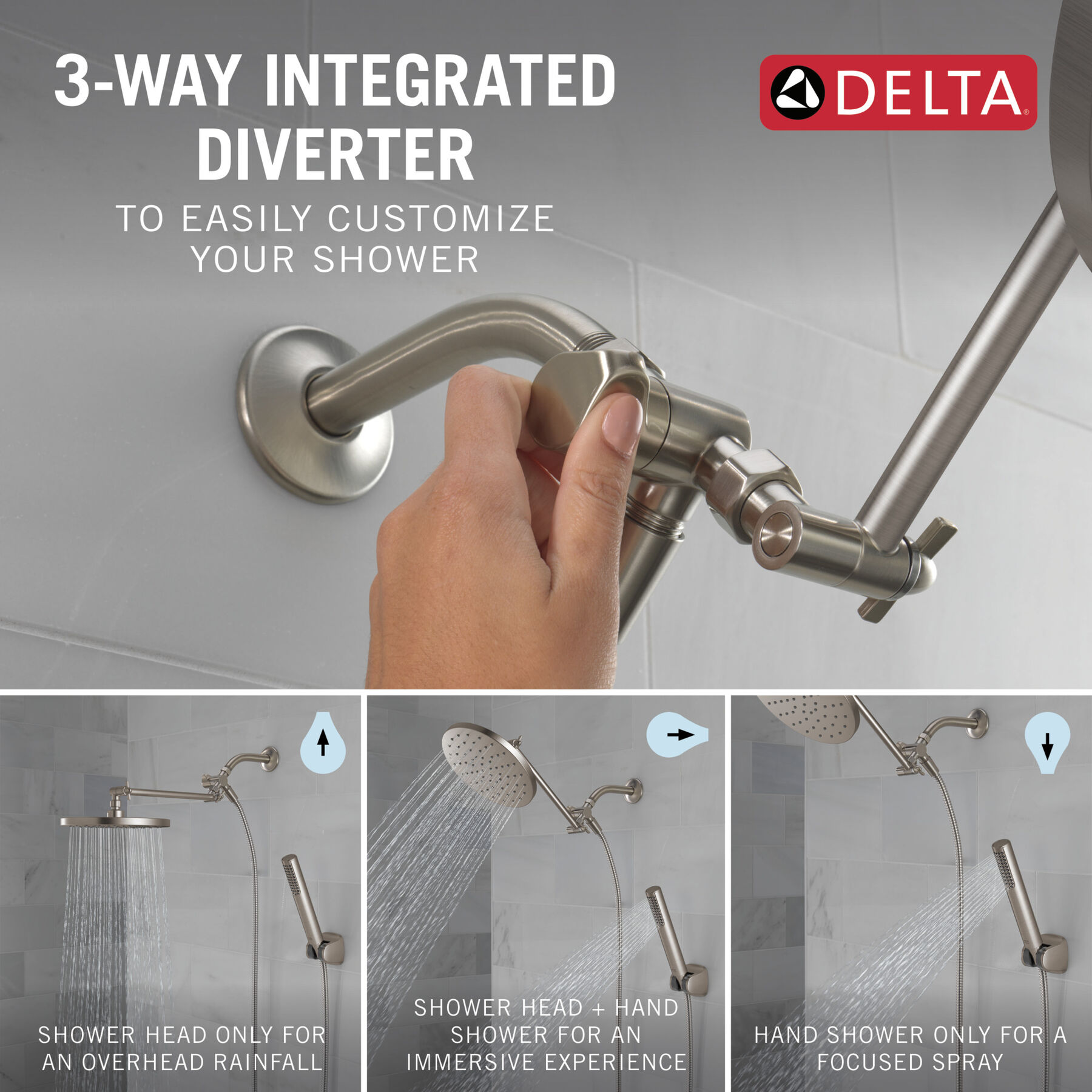 3-WAY INTEGRATED DIVERTER

TO EASILY CUSTOMIZE YOUR SHOWER

DELTA®

SHOWER HEAD ONLY FOR AN OVERHEAD RAINFALL

SHOWER HEAD + HAND SHOWER FOR AN IMMERSIVE EXPERIENCE

HAND SHOWER ONLY FOR A FOCUSED SPRAY