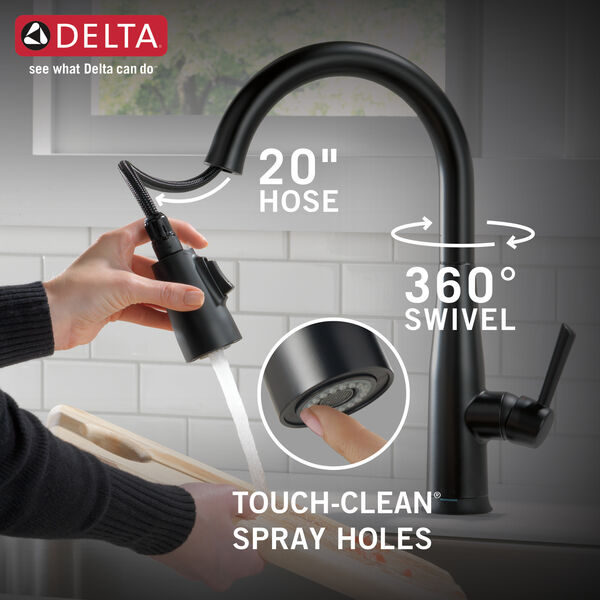 DELTA
see what Delta can do

20"
HOSE

360°
SWIVEL

TOUCH-CLEAN®
SPRAY HOLES