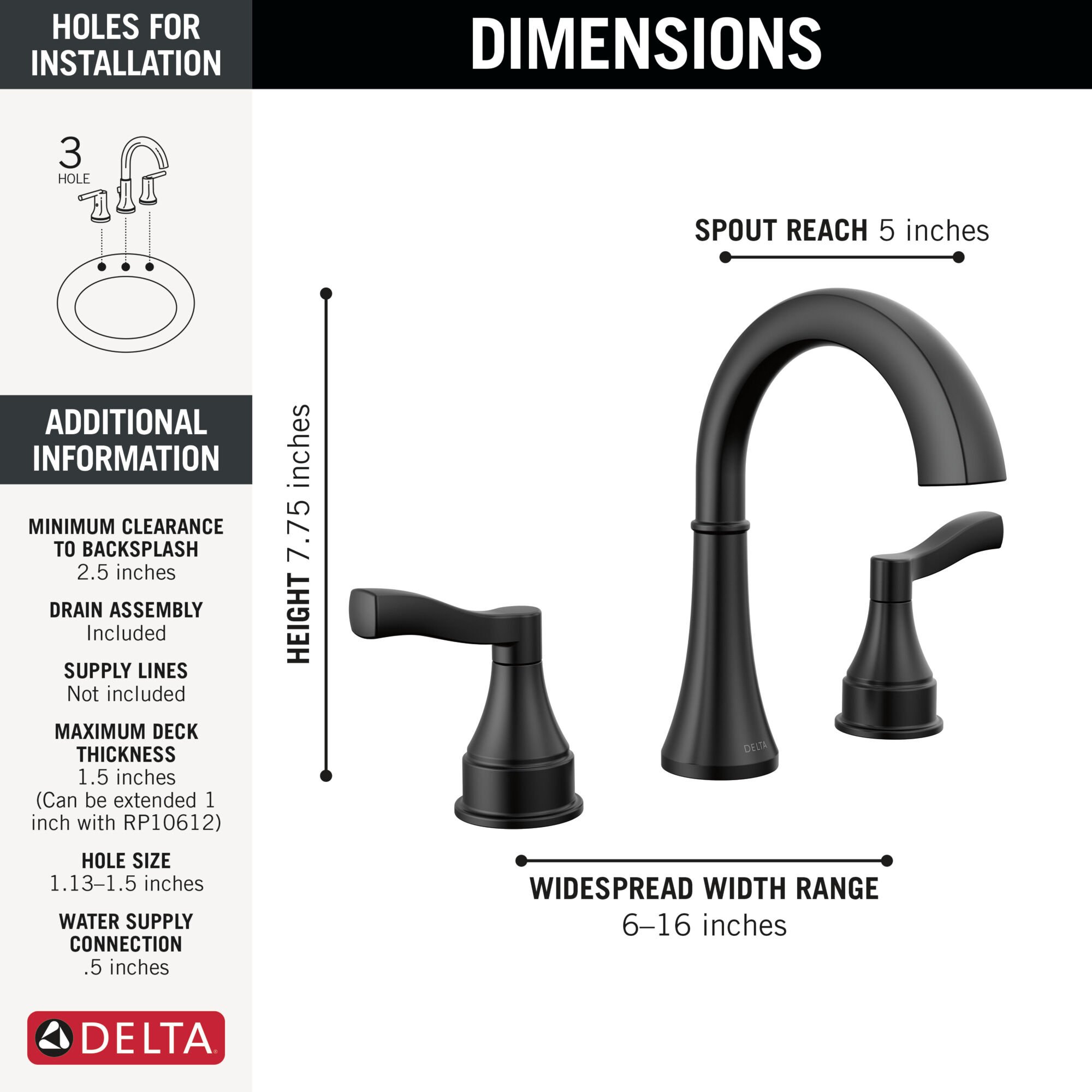 HOLES FOR INSTALLATION

3
HOLE

ADDITIONAL INFORMATION

MINIMUM CLEARANCE TO BACKSPLASH
2.5 inches

DRAIN ASSEMBLY
Included

SUPPLY LINES
Not included

MAXIMUM DECK THICKNESS
1.5 inches
(Can be extended 1 inch with RP10612)

HOLE SIZE
1.13–1.5 inches

WATER SUPPLY CONNECTION
.5 inches

DELTA

DIMENSIONS

SPOUT REACH 5 inches

HEIGHT 7.75 inches

DELTA

WIDESPREAD WIDTH RANGE
6–16 inches