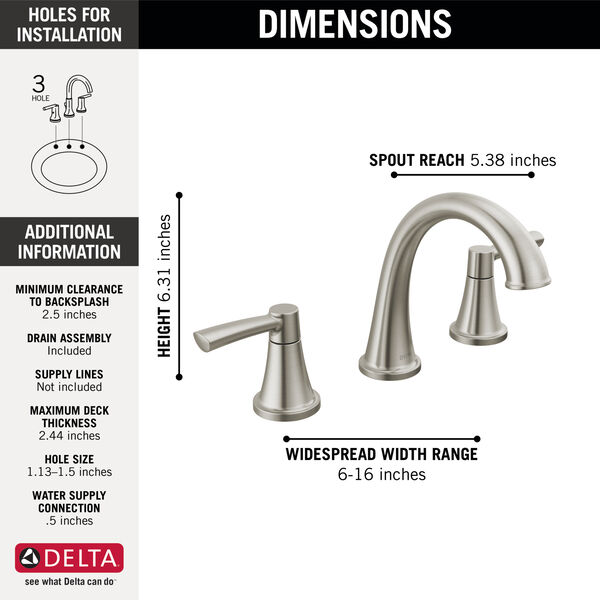 HOLES FOR INSTALLATION

3 HOLE

ADDITIONAL INFORMATION

MINIMUM CLEARANCE TO BACKSPLASH
2.5 inches

DRAIN ASSEMBLY
Included

SUPPLY LINES
Not included

MAXIMUM DECK THICKNESS
2.44 inches

HOLE SIZE
1.13–1.5 inches

WATER SUPPLY CONNECTION
.5 inches

DELTA
see what Delta can do

DIMENSIONS

SPOUT REACH 5.38 inches

HEIGHT 6.31 inches

WIDESPREAD WIDTH RANGE
6-16 inches