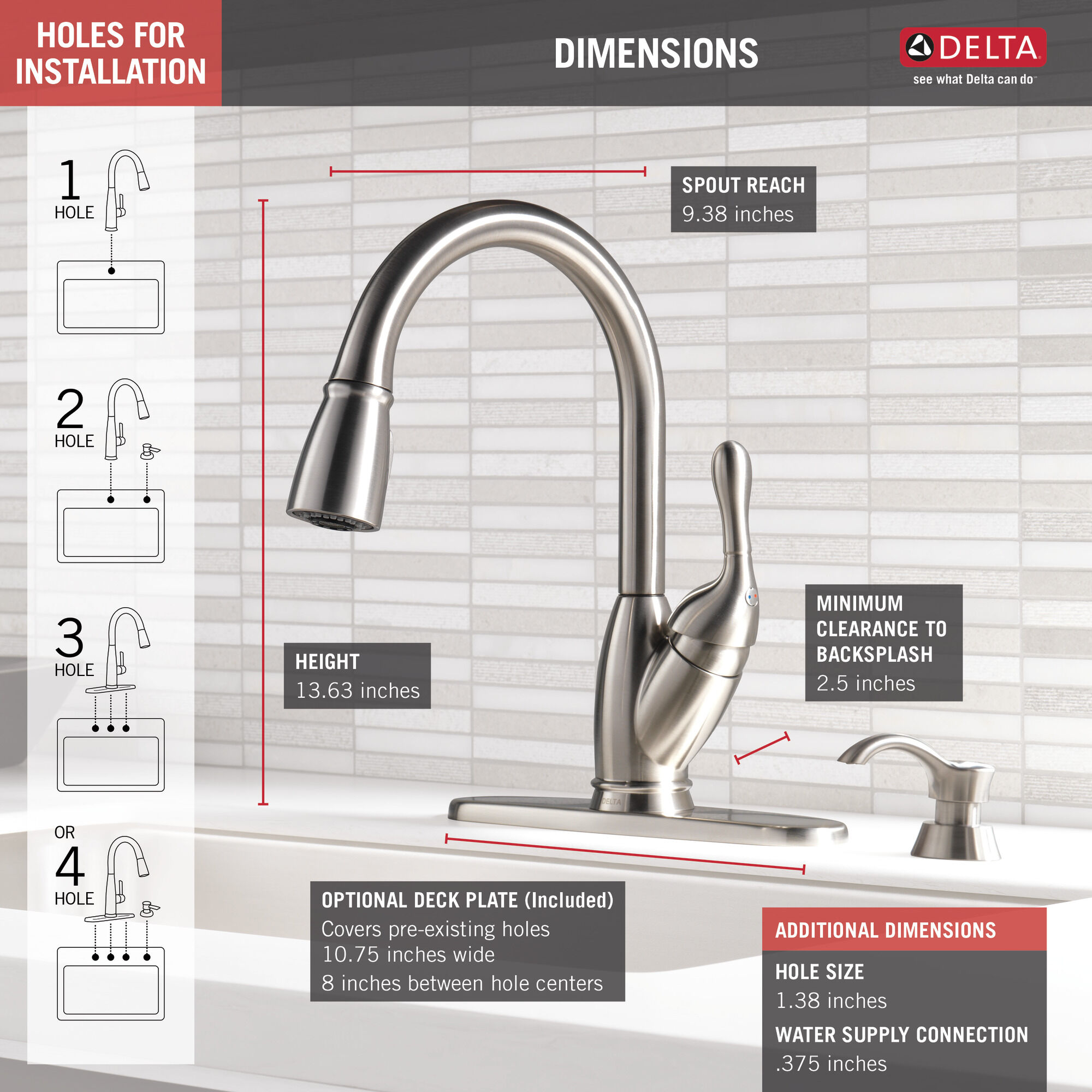 HOLES FOR INSTALLATION

DIMENSIONS

DELTA
see what Delta can do

1
HOLE

2
HOLE

3
HOLE

OR
4
HOLE

SPOUT REACH
9.38 inches

HEIGHT
13.63 inches

MINIMUM CLEARANCE TO BACKSPLASH
2.5 inches

DELTA

OPTIONAL DECK PLATE (Included)
Covers pre-existing holes
10.75 inches wide
8 inches between hole centers

ADDITIONAL DIMENSIONS
HOLE SIZE
1.38 inches
WATER SUPPLY CONNECTION
.375 inches