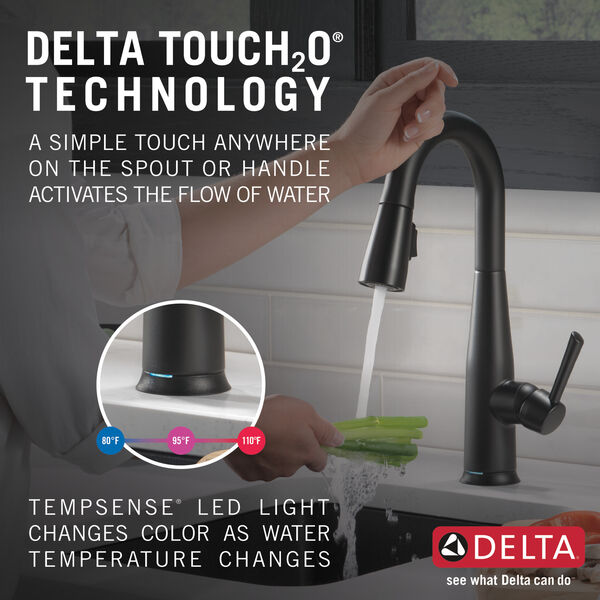 DELTA TOUCH$_2$O®
TECHNOLOGY

A SIMPLE TOUCH ANYWHERE ON THE SPOUT OR HANDLE ACTIVATES THE FLOW OF WATER

80°F 95°F 110°F

TEMPSENSE® LED LIGHT CHANGES COLOR AS WATER TEMPERATURE CHANGES

DELTA
see what Delta can do