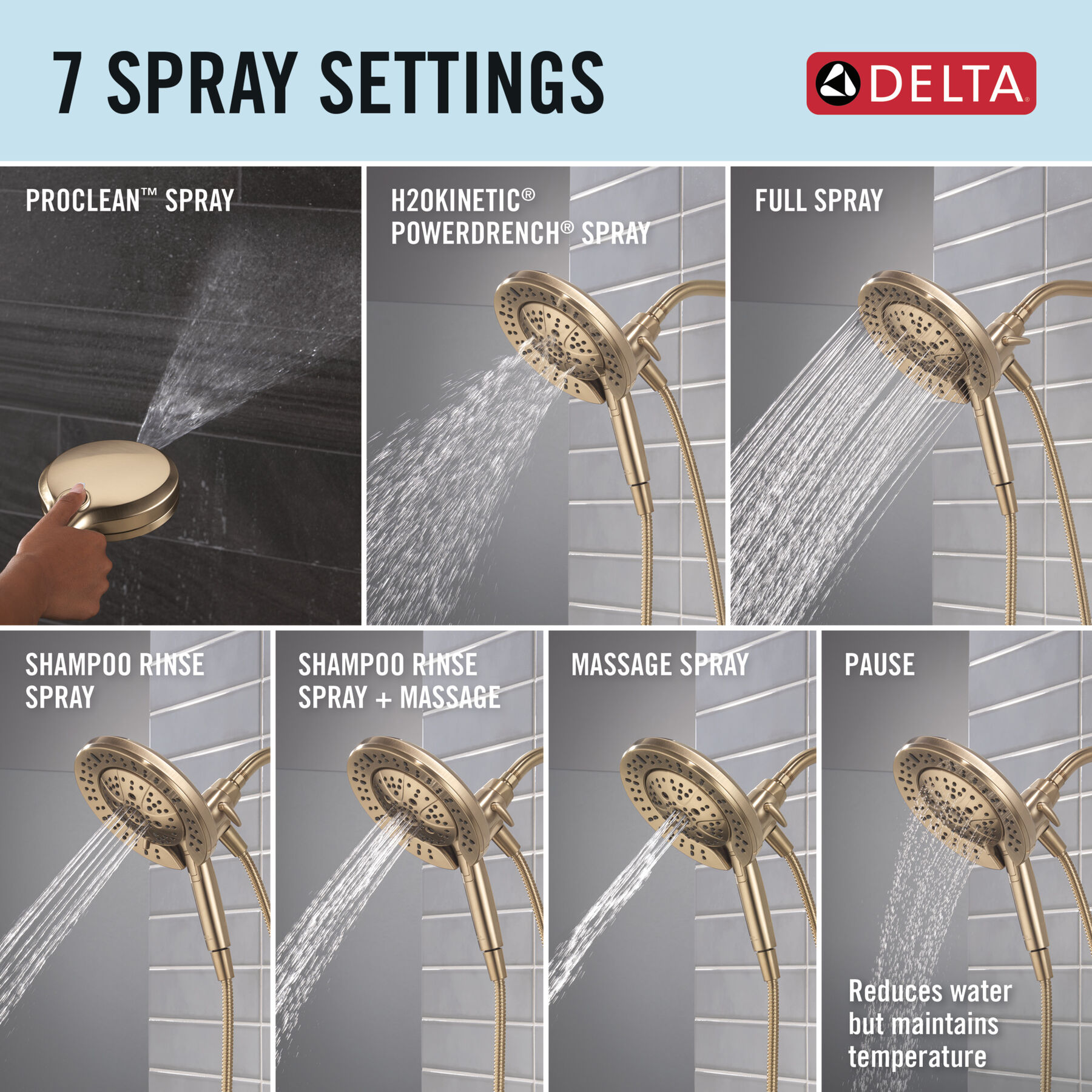 7 SPRAY SETTINGS

DELTA®

PROCLEAN™ SPRAY

H2OKINETIC® POWERDRENCH® SPRAY

FULL SPRAY

SHAMPOO RINSE SPRAY

SHAMPOO RINSE SPRAY + MASSAGE

MASSAGE SPRAY

PAUSE

Reduces water but maintains temperature