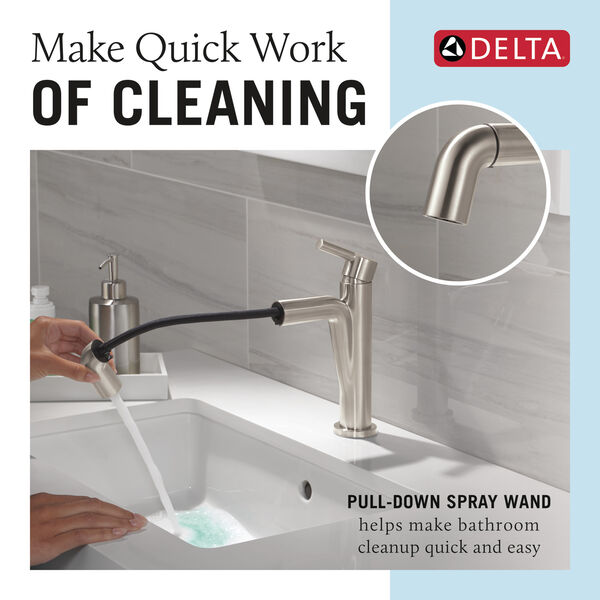 Make Quick Work
OF CLEANING

DELTA

PULL-DOWN SPRAY WAND
helps make bathroom cleanup quick and easy