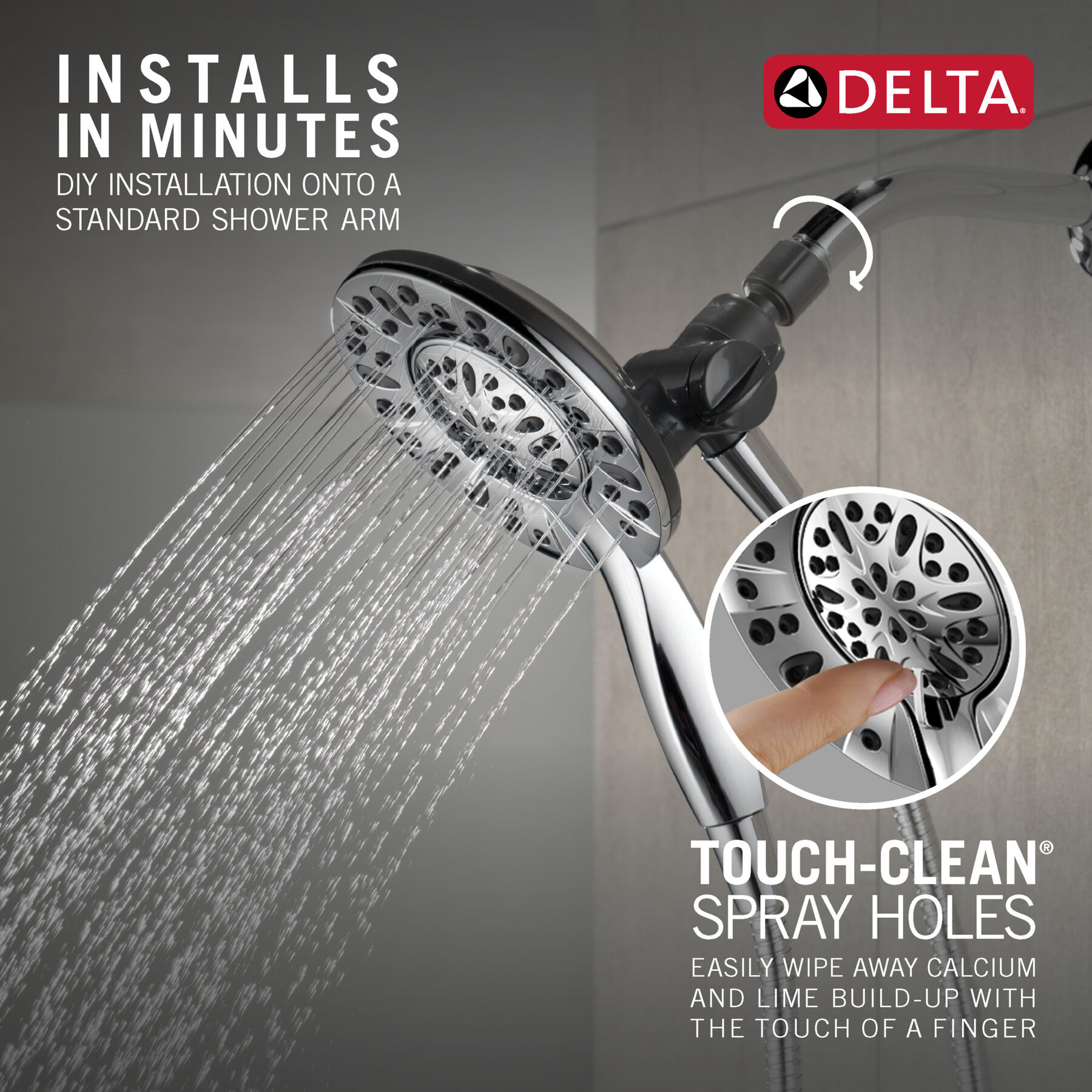 INSTALLS IN MINUTES
DIY INSTALLATION ONTO A STANDARD SHOWER ARM

DELTA®

TOUCH-CLEAN® SPRAY HOLES
EASILY WIPE AWAY CALCIUM AND LIME BUILD-UP WITH THE TOUCH OF A FINGER