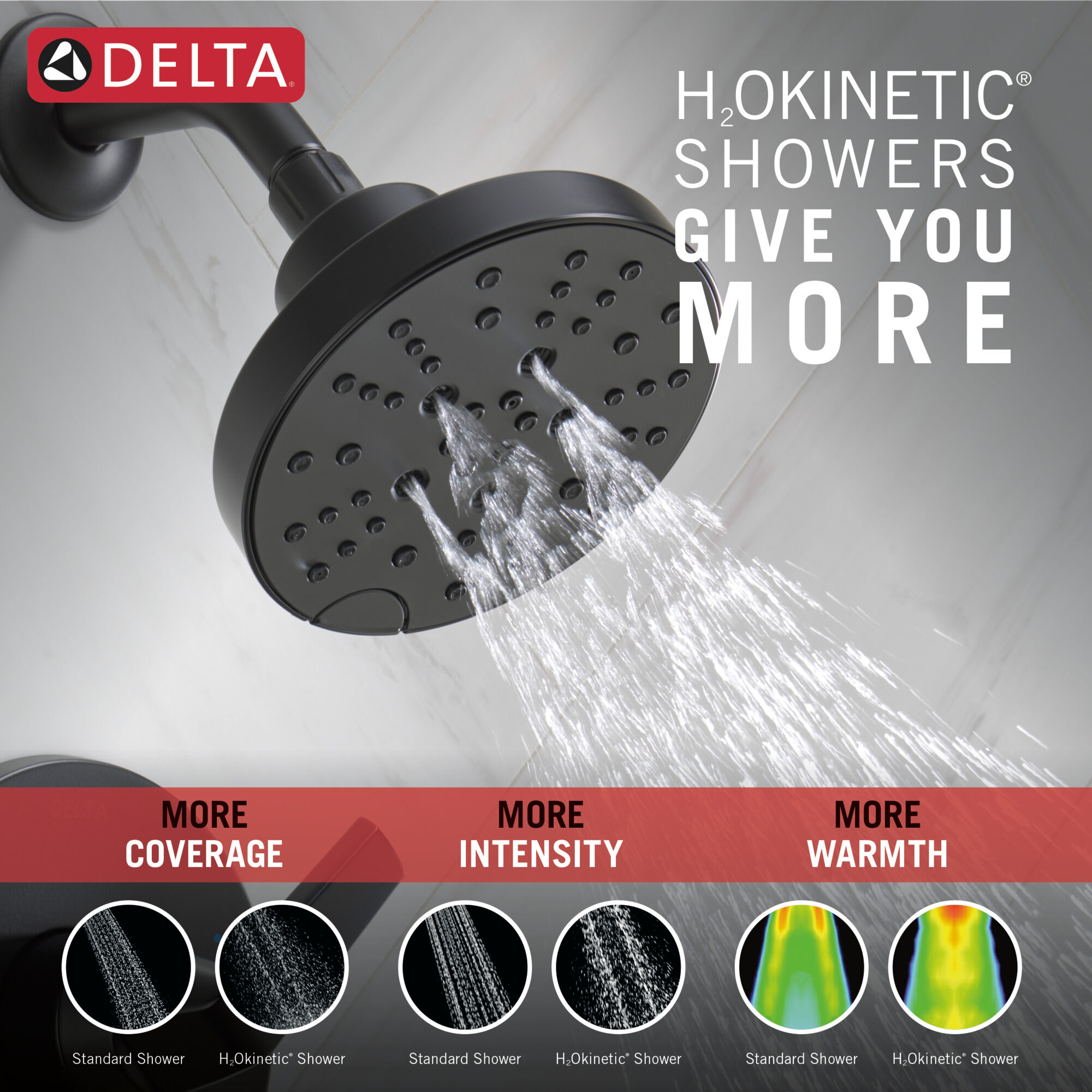 DELTA®

$H_2$OKINETIC® SHOWERS GIVE YOU MORE

MORE COVERAGE

MORE INTENSITY

MORE WARMTH

Standard Shower

$H_2$Okinetic® Shower

Standard Shower

$H_2$Okinetic® Shower

Standard Shower

$H_2$Okinetic® Shower