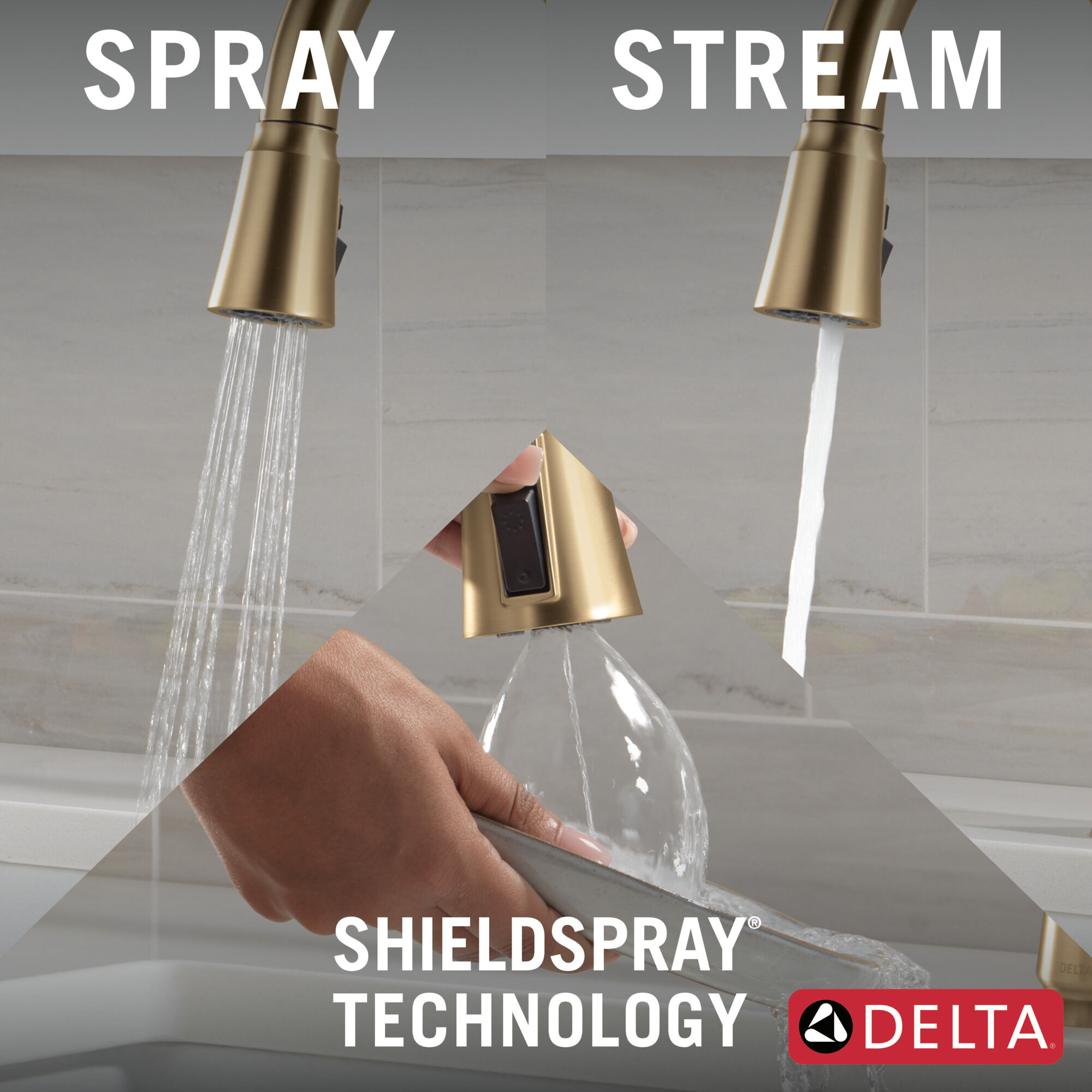 SPRAY

STREAM

SHIELDSPRAY®
TECHNOLOGY

DELTA®