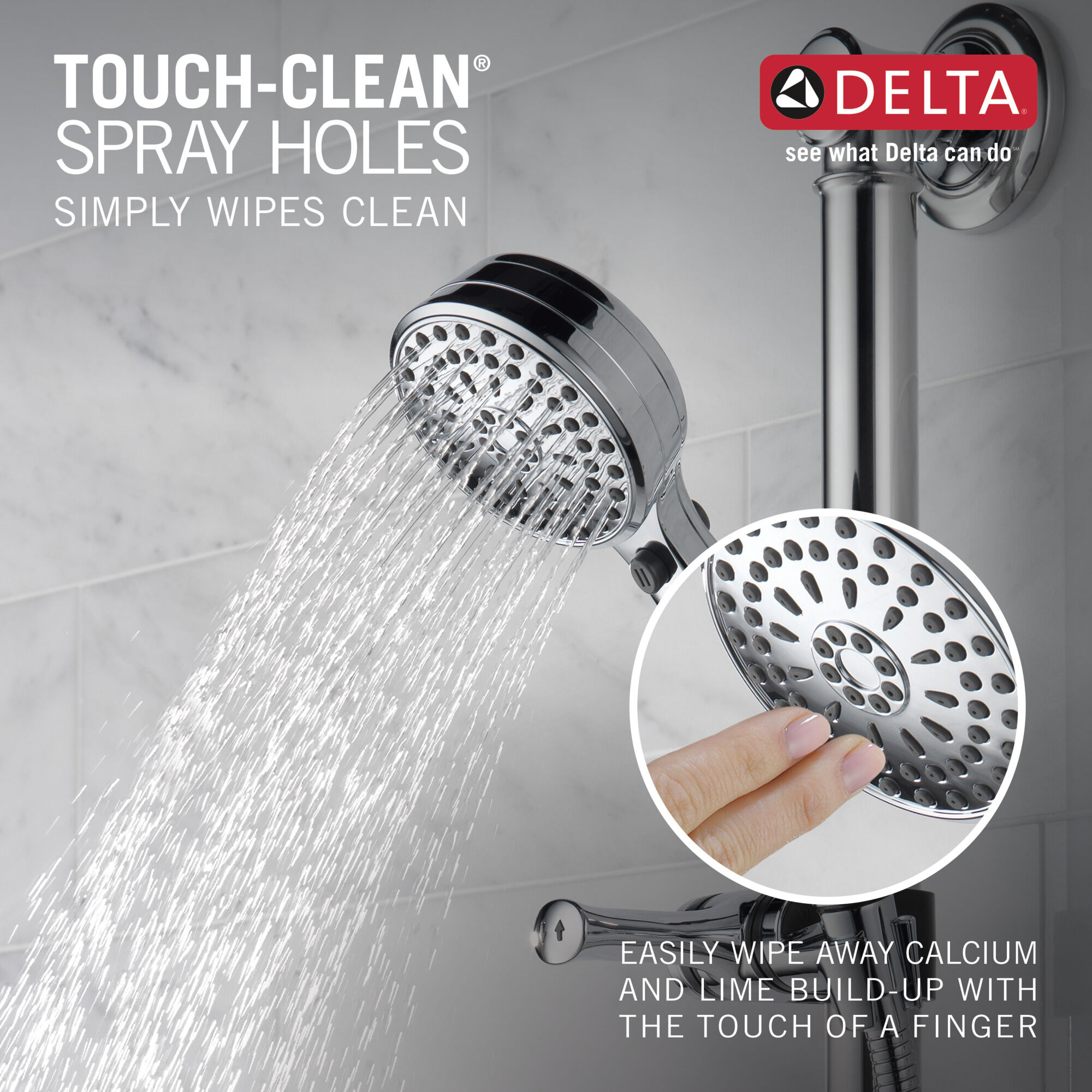 TOUCH-CLEAN®
SPRAY HOLES
SIMPLY WIPES CLEAN

DELTA®
see what Delta can do℠

EASILY WIPE AWAY CALCIUM AND LIME BUILD-UP WITH THE TOUCH OF A FINGER