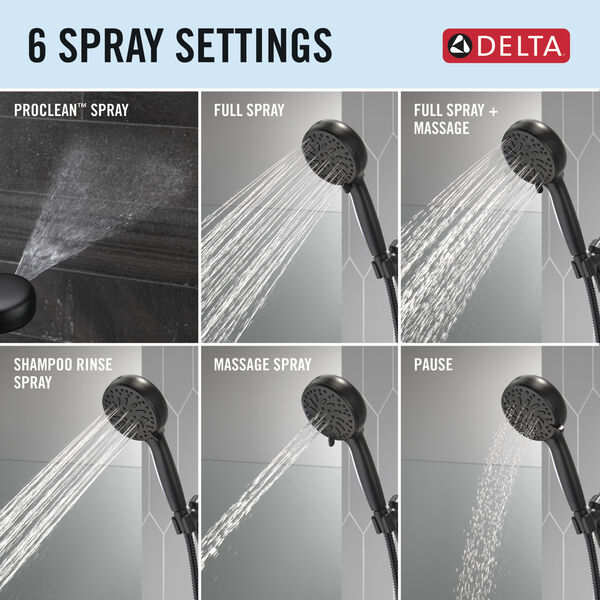 6 SPRAY SETTINGS

DELTA

PROCLEAN™ SPRAY

FULL SPRAY

FULL SPRAY + MASSAGE

SHAMPOO RINSE SPRAY

MASSAGE SPRAY

PAUSE