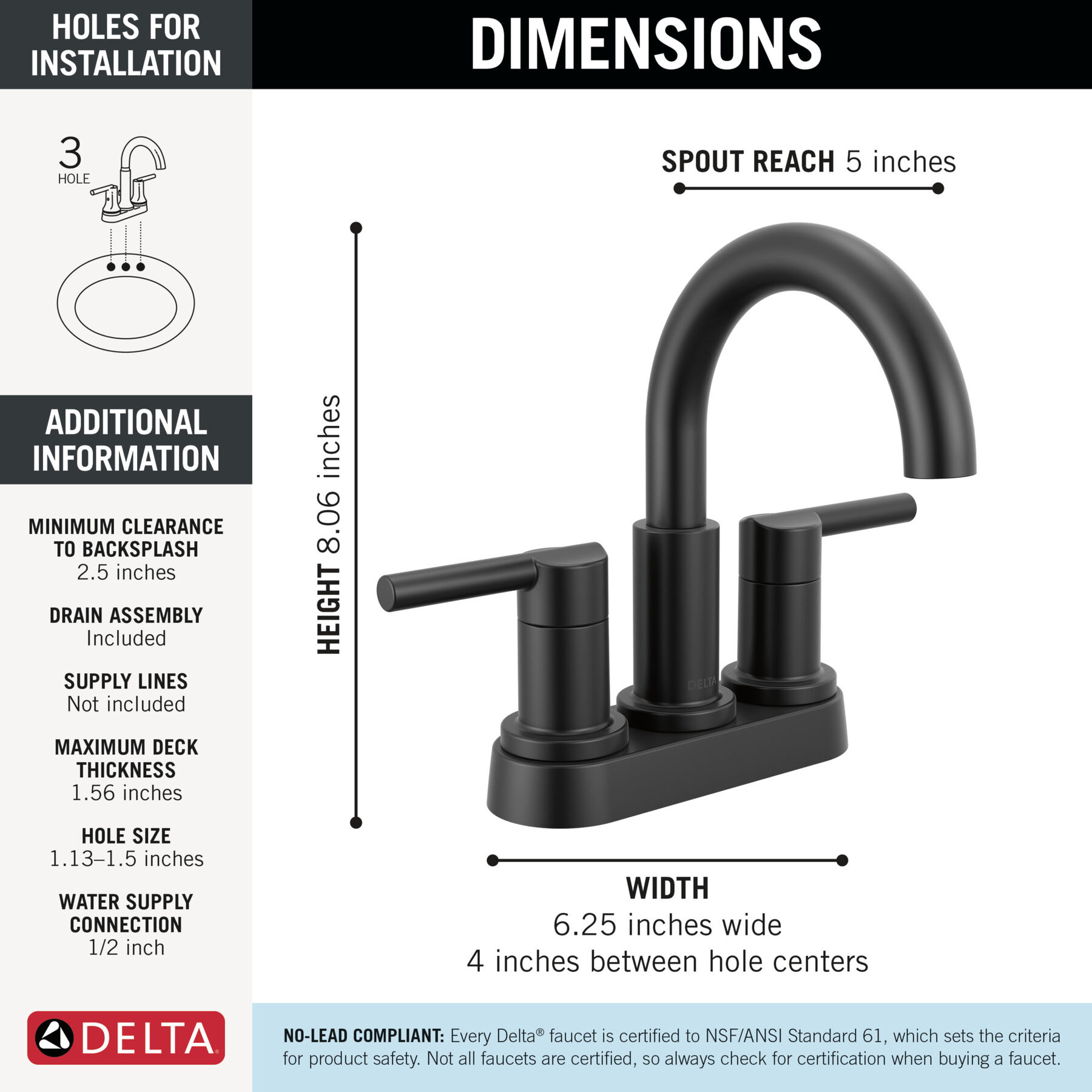 HOLES FOR INSTALLATION

3
HOLE

ADDITIONAL INFORMATION

MINIMUM CLEARANCE TO BACKSPLASH
2.5 inches

DRAIN ASSEMBLY
Included

SUPPLY LINES
Not included

MAXIMUM DECK THICKNESS
1.56 inches

HOLE SIZE
1.13–1.5 inches

WATER SUPPLY CONNECTION
1/2 inch

DELTA

DIMENSIONS

SPOUT REACH 5 inches

HEIGHT 8.06 inches

DELTA

WIDTH
6.25 inches wide
4 inches between hole centers

NO-LEAD COMPLIANT: Every Delta® faucet is certified to NSF/ANSI Standard 61, which sets the criteria for product safety. Not all faucets are certified, so always check for certification when buying a faucet.