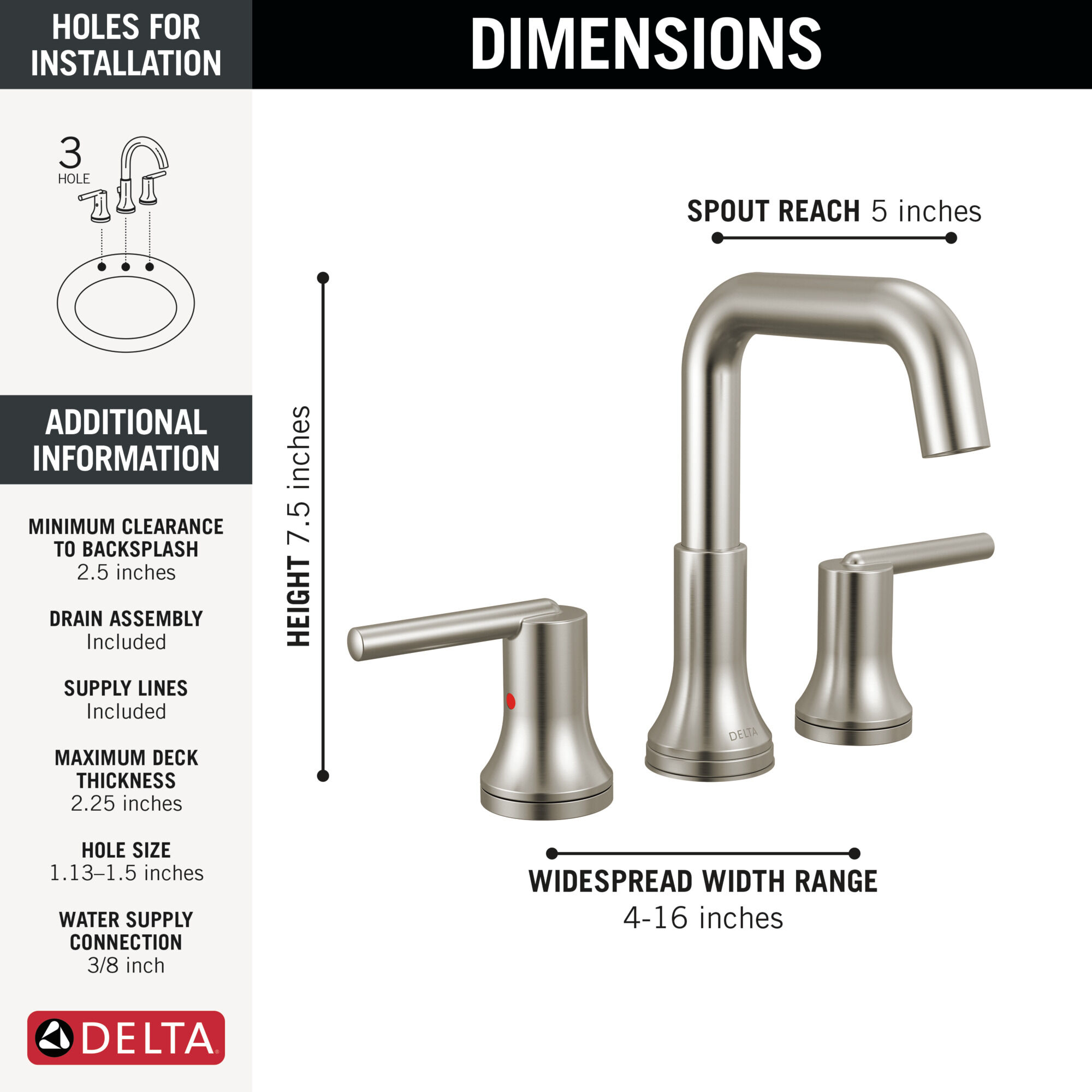 HOLES FOR INSTALLATION

3
HOLE

ADDITIONAL INFORMATION

MINIMUM CLEARANCE TO BACKSPLASH
2.5 inches

DRAIN ASSEMBLY
Included

SUPPLY LINES
Included

MAXIMUM DECK THICKNESS
2.25 inches

HOLE SIZE
1.13–1.5 inches

WATER SUPPLY CONNECTION
3/8 inch

DELTA

DIMENSIONS

SPOUT REACH 5 inches

HEIGHT 7.5 inches

DELTA

WIDESPREAD WIDTH RANGE
4-16 inches