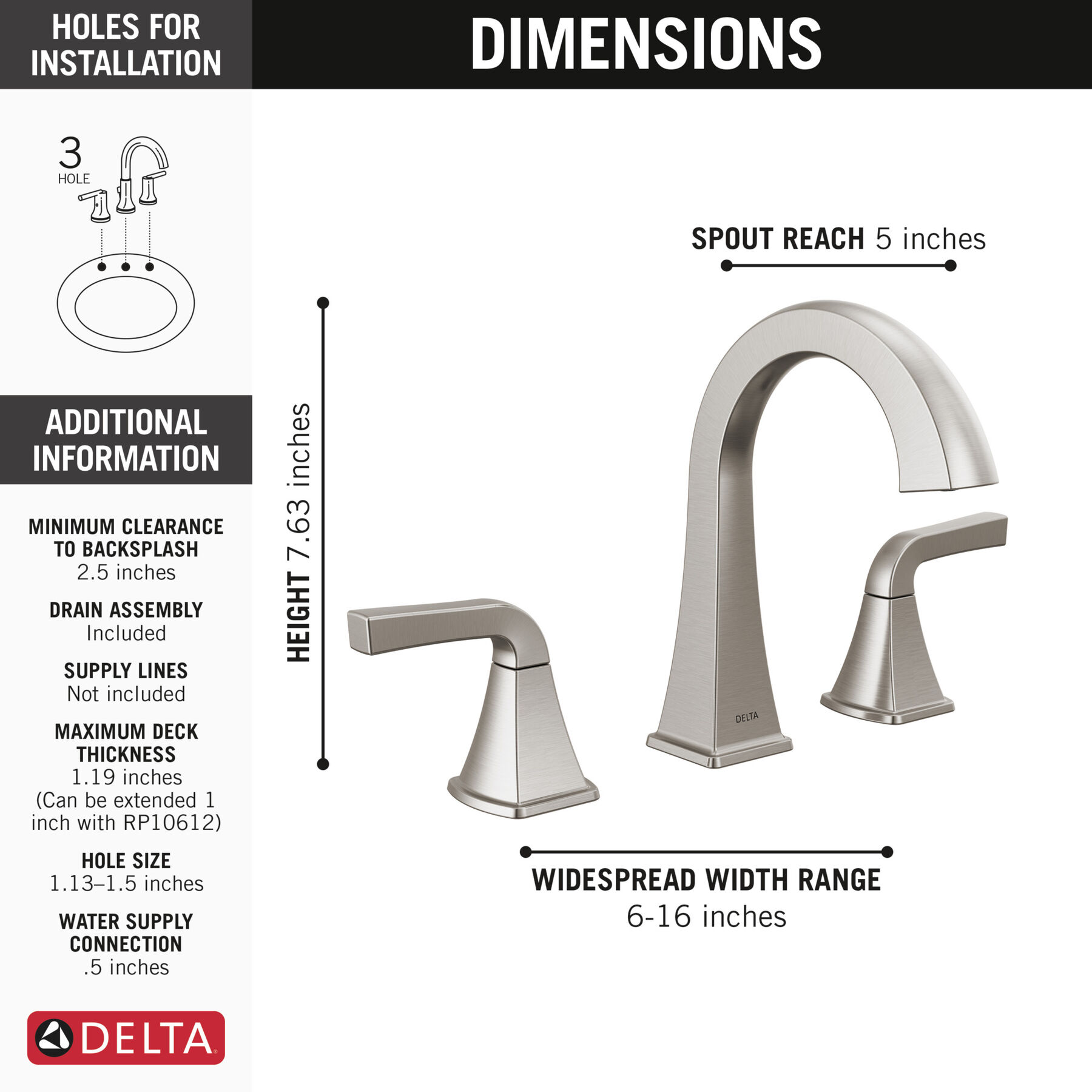 HOLES FOR INSTALLATION

3
HOLE

ADDITIONAL INFORMATION

MINIMUM CLEARANCE TO BACKSPLASH
2.5 inches

DRAIN ASSEMBLY
Included

SUPPLY LINES
Not included

MAXIMUM DECK THICKNESS
1.19 inches
(Can be extended 1 inch with RP10612)

HOLE SIZE
1.13–1.5 inches

WATER SUPPLY CONNECTION
.5 inches

DELTA

DIMENSIONS

SPOUT REACH 5 inches

HEIGHT 7.63 inches

DELTA

WIDESPREAD WIDTH RANGE
6-16 inches