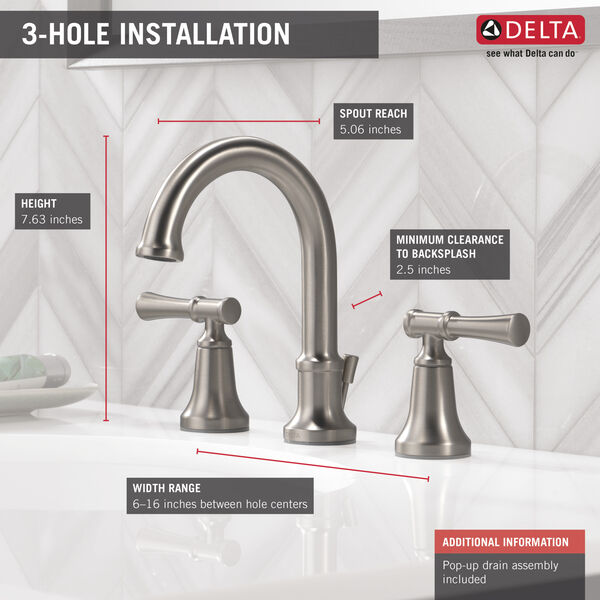 3-HOLE INSTALLATION

DELTA
see what Delta can do

SPOUT REACH
5.06 inches

HEIGHT
7.63 inches

MINIMUM CLEARANCE TO BACKSPLASH
2.5 inches

WIDTH RANGE
6–16 inches between hole centers

ADDITIONAL INFORMATION
Pop-up drain assembly included