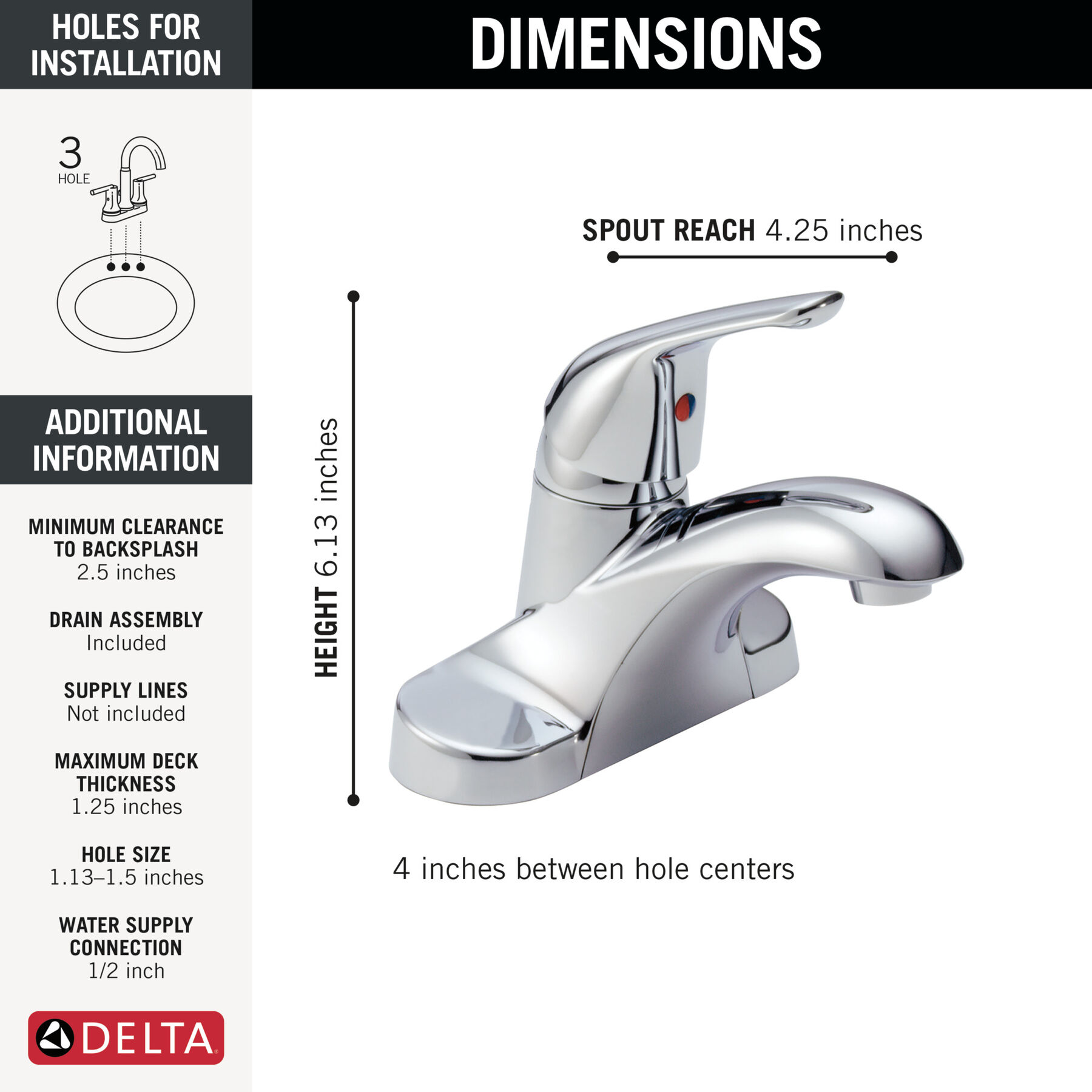 HOLES FOR INSTALLATION

3
HOLE

ADDITIONAL INFORMATION

MINIMUM CLEARANCE TO BACKSPLASH
2.5 inches

DRAIN ASSEMBLY
Included

SUPPLY LINES
Not included

MAXIMUM DECK THICKNESS
1.25 inches

HOLE SIZE
1.13–1.5 inches

WATER SUPPLY CONNECTION
1/2 inch

DELTA

DIMENSIONS

SPOUT REACH 4.25 inches

HEIGHT 6.13 inches

4 inches between hole centers