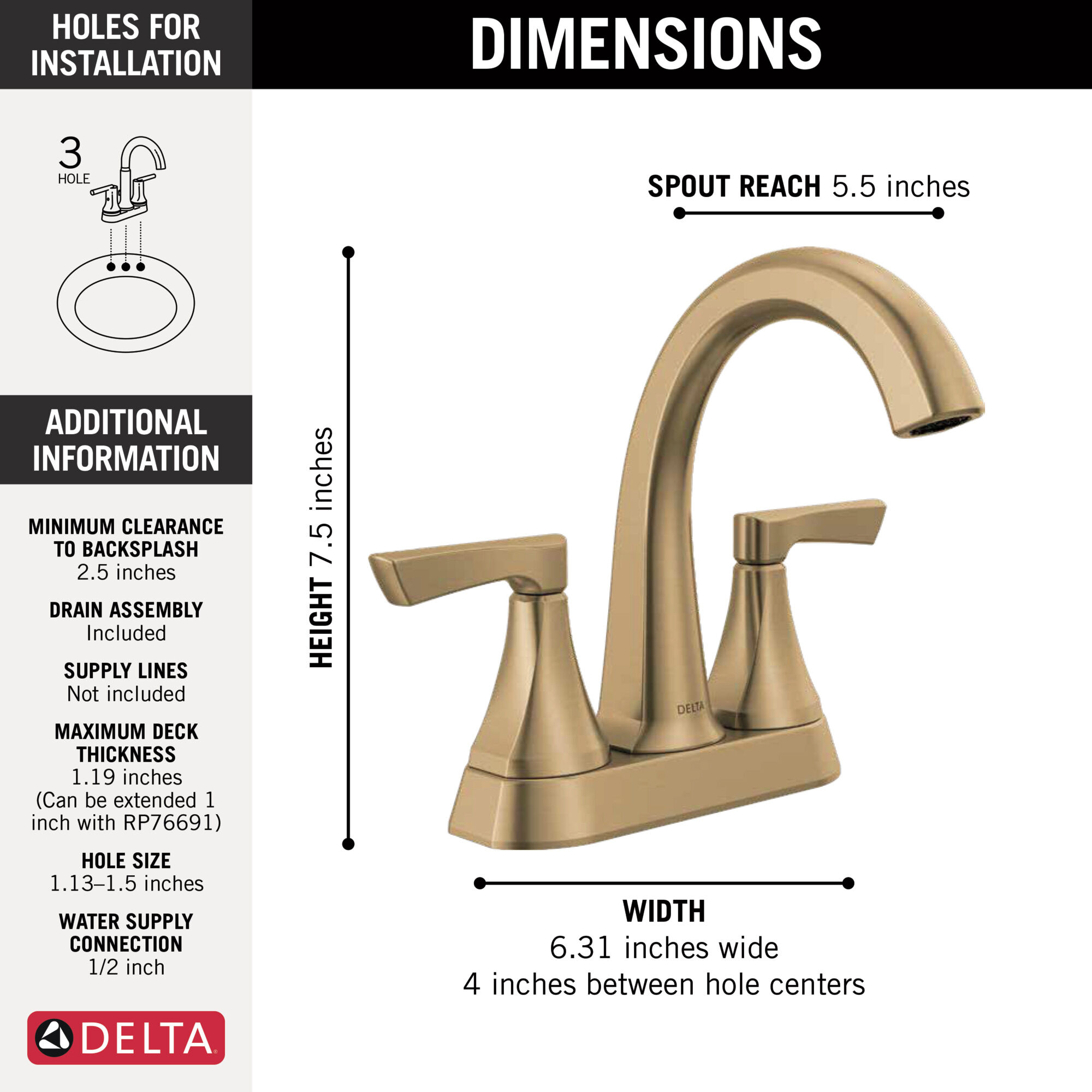 HOLES FOR INSTALLATION

3
HOLE

ADDITIONAL INFORMATION

MINIMUM CLEARANCE TO BACKSPLASH
2.5 inches

DRAIN ASSEMBLY
Included

SUPPLY LINES
Not included

MAXIMUM DECK THICKNESS
1.19 inches
(Can be extended 1 inch with RP76691)

HOLE SIZE
1.13–1.5 inches

WATER SUPPLY CONNECTION
1/2 inch

DELTA

DIMENSIONS

SPOUT REACH 5.5 inches

HEIGHT 7.5 inches

DELTA

WIDTH
6.31 inches wide
4 inches between hole centers