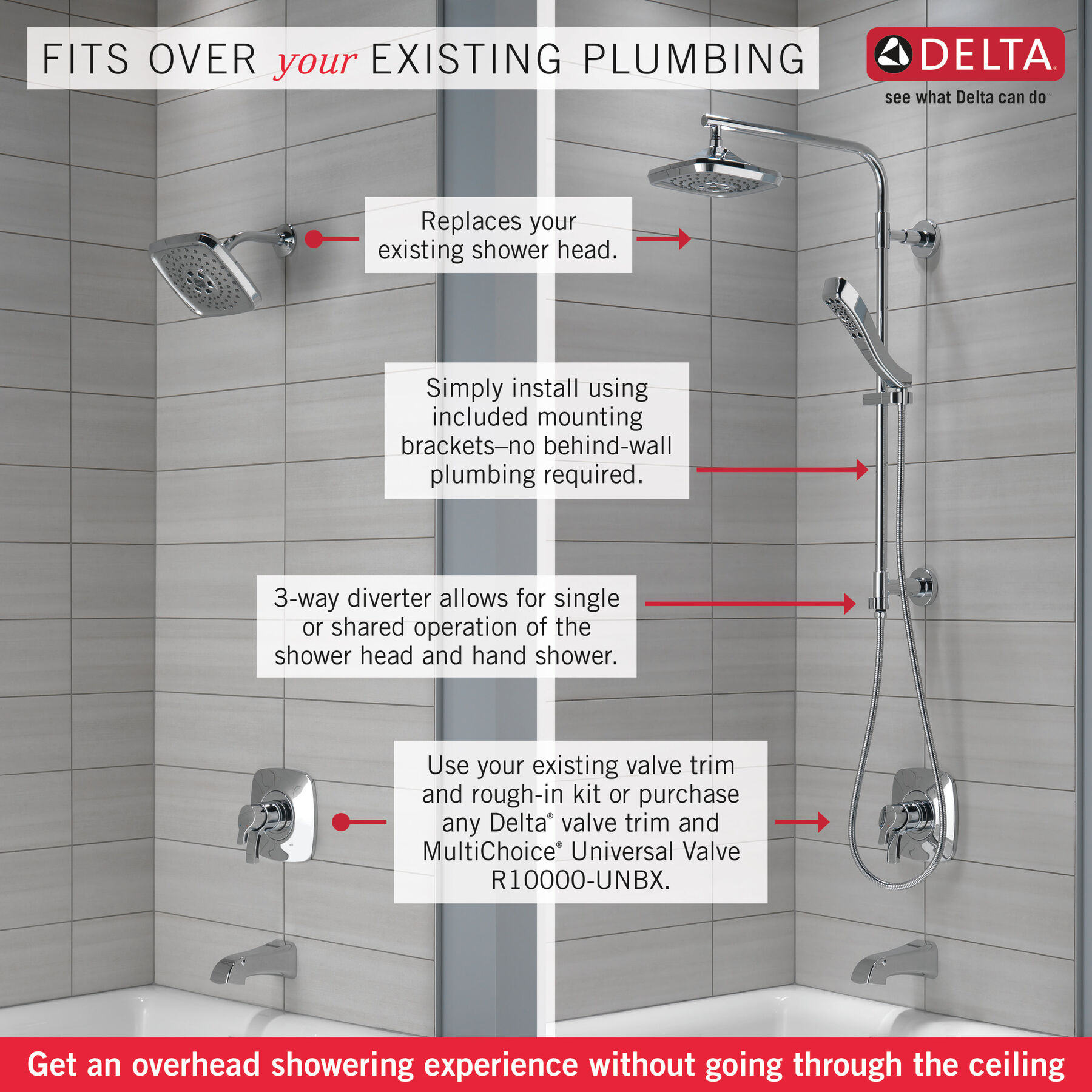 FITS OVER your EXISTING PLUMBING

DELTA®
see what Delta can do™

Replaces your existing shower head.

Simply install using included mounting brackets–no behind-wall plumbing required.

3-way diverter allows for single or shared operation of the shower head and hand shower.

Use your existing valve trim and rough-in kit or purchase any Delta® valve trim and MultiChoice® Universal Valve R10000-UNBX.

Get an overhead showering experience without going through the ceiling