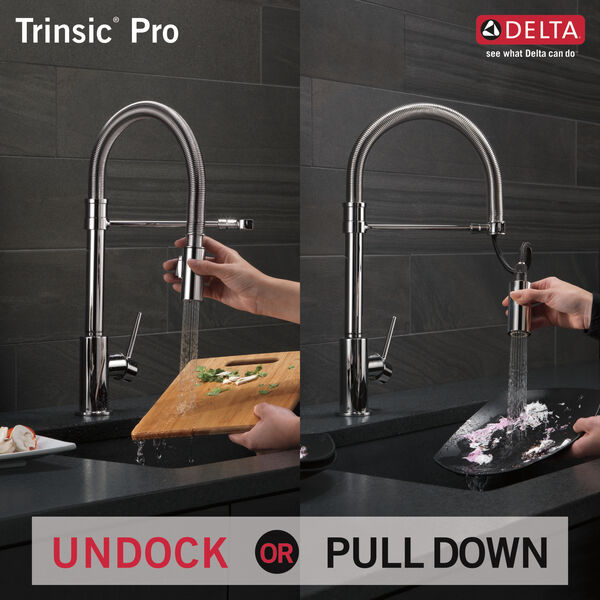 Trinsic® Pro

DELTA
see what Delta can do®

UNDOCK OR PULL DOWN