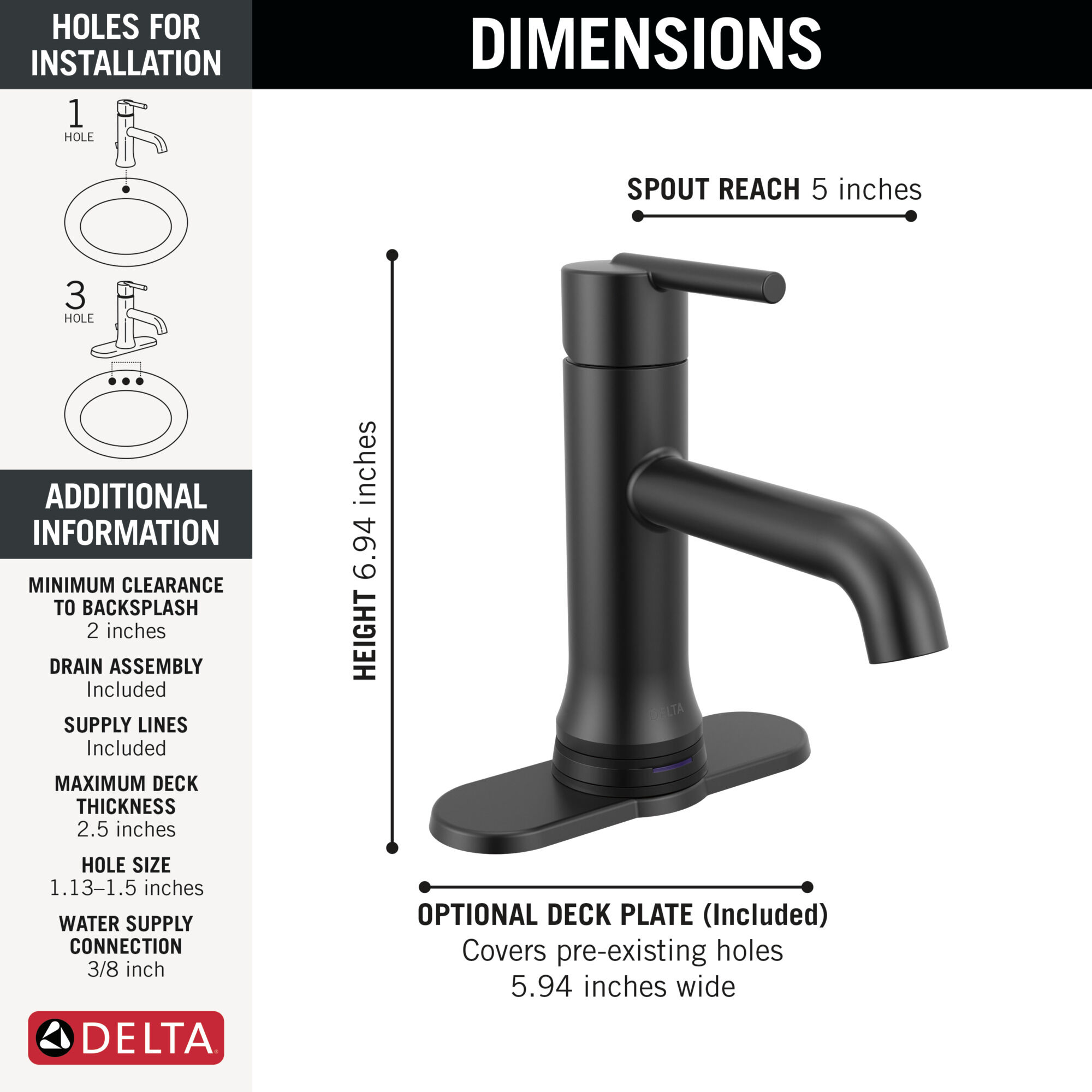 HOLES FOR INSTALLATION

1
HOLE

3
HOLE

ADDITIONAL INFORMATION

MINIMUM CLEARANCE TO BACKSPLASH
2 inches

DRAIN ASSEMBLY
Included

SUPPLY LINES
Included

MAXIMUM DECK THICKNESS
2.5 inches

HOLE SIZE
1.13–1.5 inches

WATER SUPPLY CONNECTION
3/8 inch

DELTA

DIMENSIONS

SPOUT REACH 5 inches

HEIGHT 6.94 inches

DELTA

OPTIONAL DECK PLATE (Included)
Covers pre-existing holes
5.94 inches wide