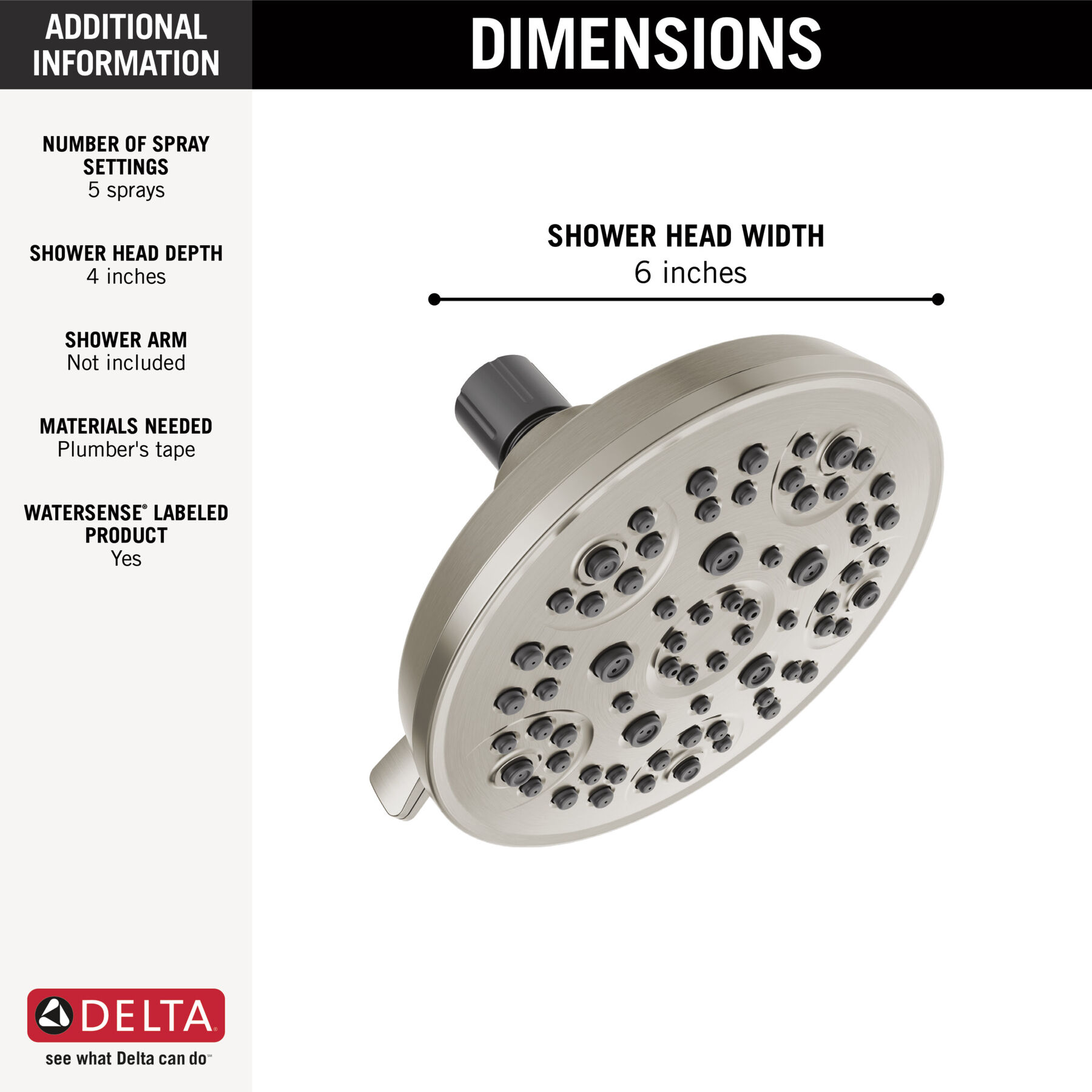 ADDITIONAL INFORMATION

NUMBER OF SPRAY SETTINGS
5 sprays

SHOWER HEAD DEPTH
4 inches

SHOWER ARM
Not included

MATERIALS NEEDED
Plumber's tape

WATERSENSE® LABELED PRODUCT
Yes

DELTA®
see what Delta can do℠

DIMENSIONS

SHOWER HEAD WIDTH
6 inches