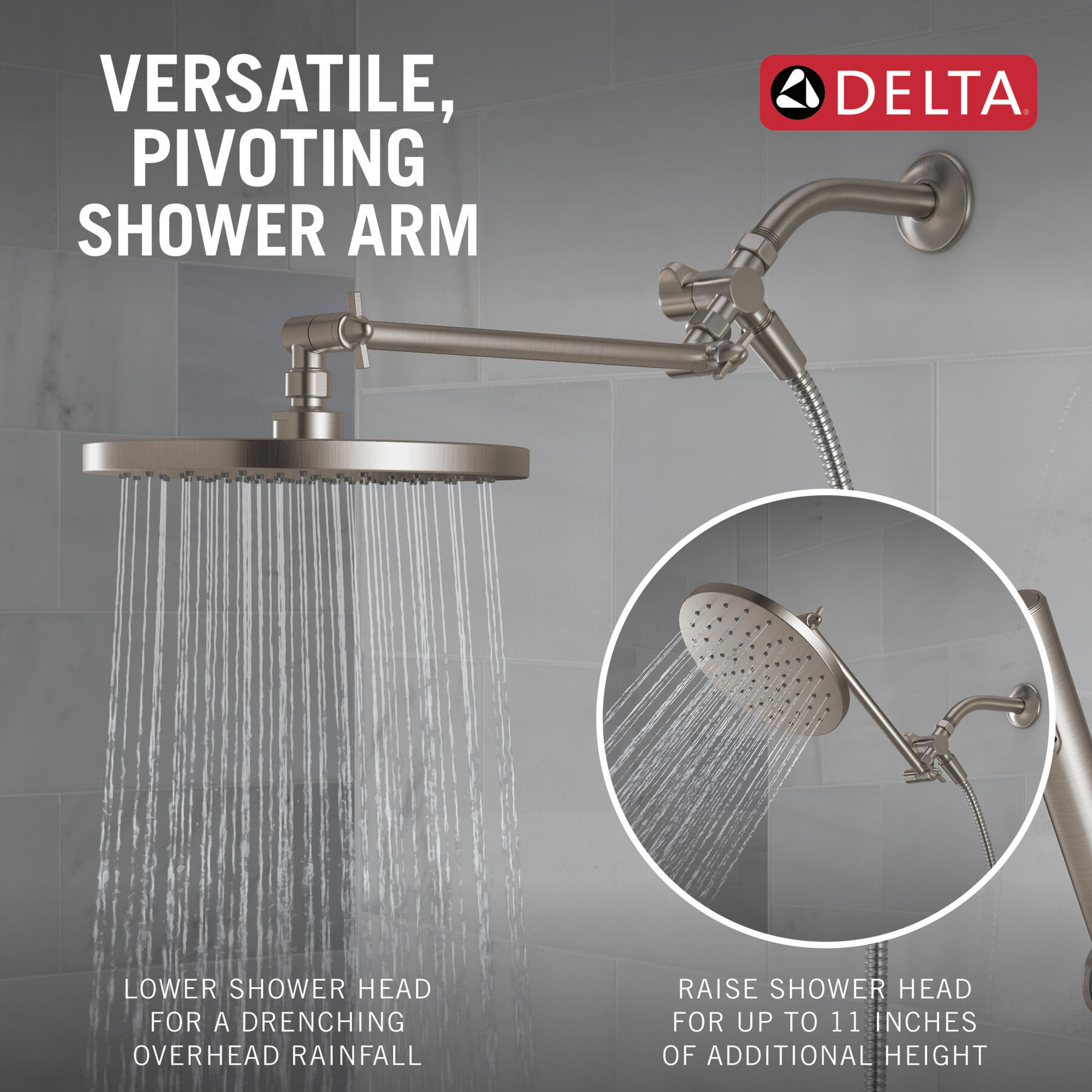 VERSATILE, PIVOTING SHOWER ARM

DELTA®

LOWER SHOWER HEAD FOR A DRENCHING OVERHEAD RAINFALL

RAISE SHOWER HEAD FOR UP TO 11 INCHES OF ADDITIONAL HEIGHT