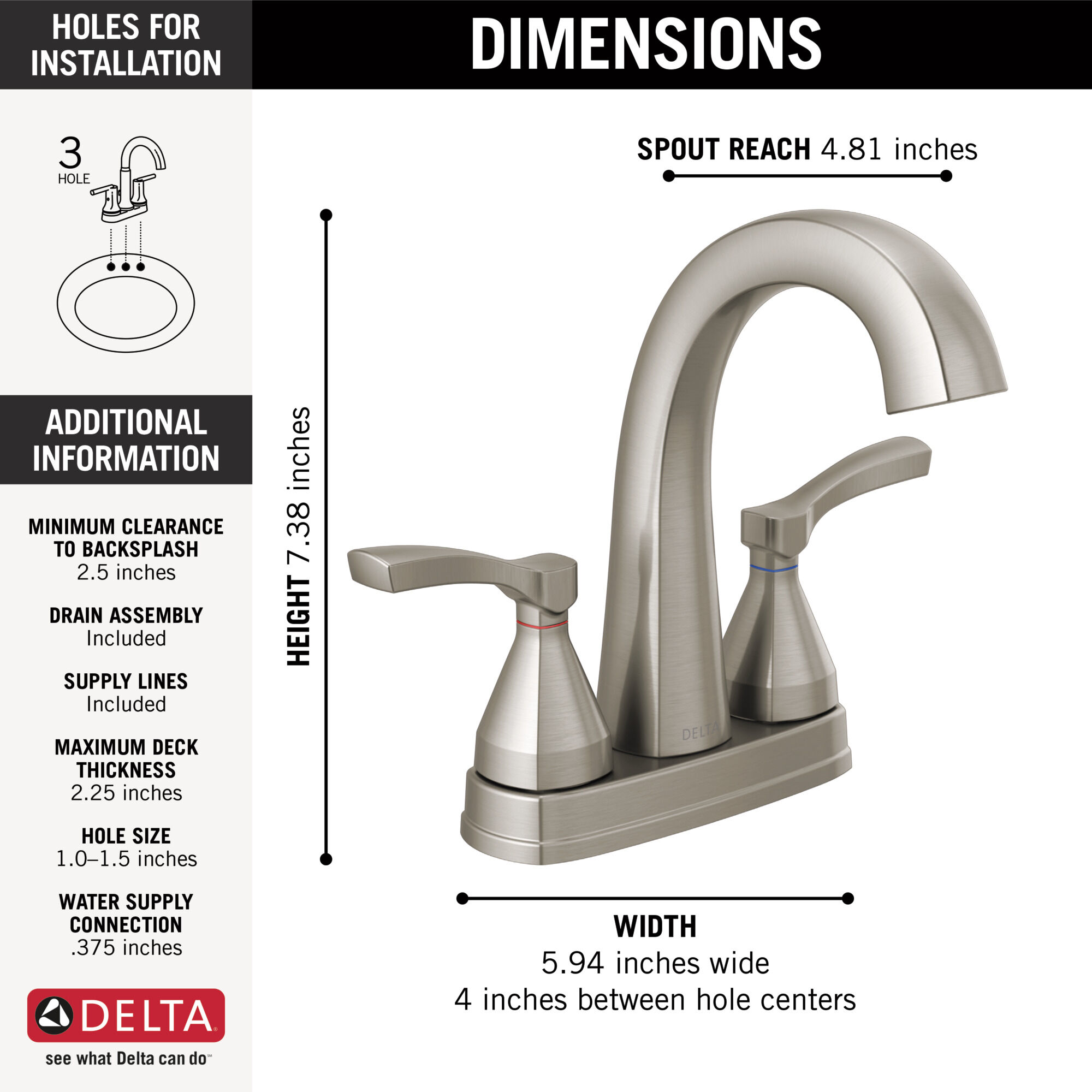 HOLES FOR INSTALLATION

3
HOLE

ADDITIONAL INFORMATION

MINIMUM CLEARANCE TO BACKSPLASH
2.5 inches

DRAIN ASSEMBLY
Included

SUPPLY LINES
Included

MAXIMUM DECK THICKNESS
2.25 inches

HOLE SIZE
1.0–1.5 inches

WATER SUPPLY CONNECTION
.375 inches

DELTA
see what Delta can do℠

DIMENSIONS

SPOUT REACH 4.81 inches

HEIGHT 7.38 inches

DELTA

WIDTH
5.94 inches wide
4 inches between hole centers