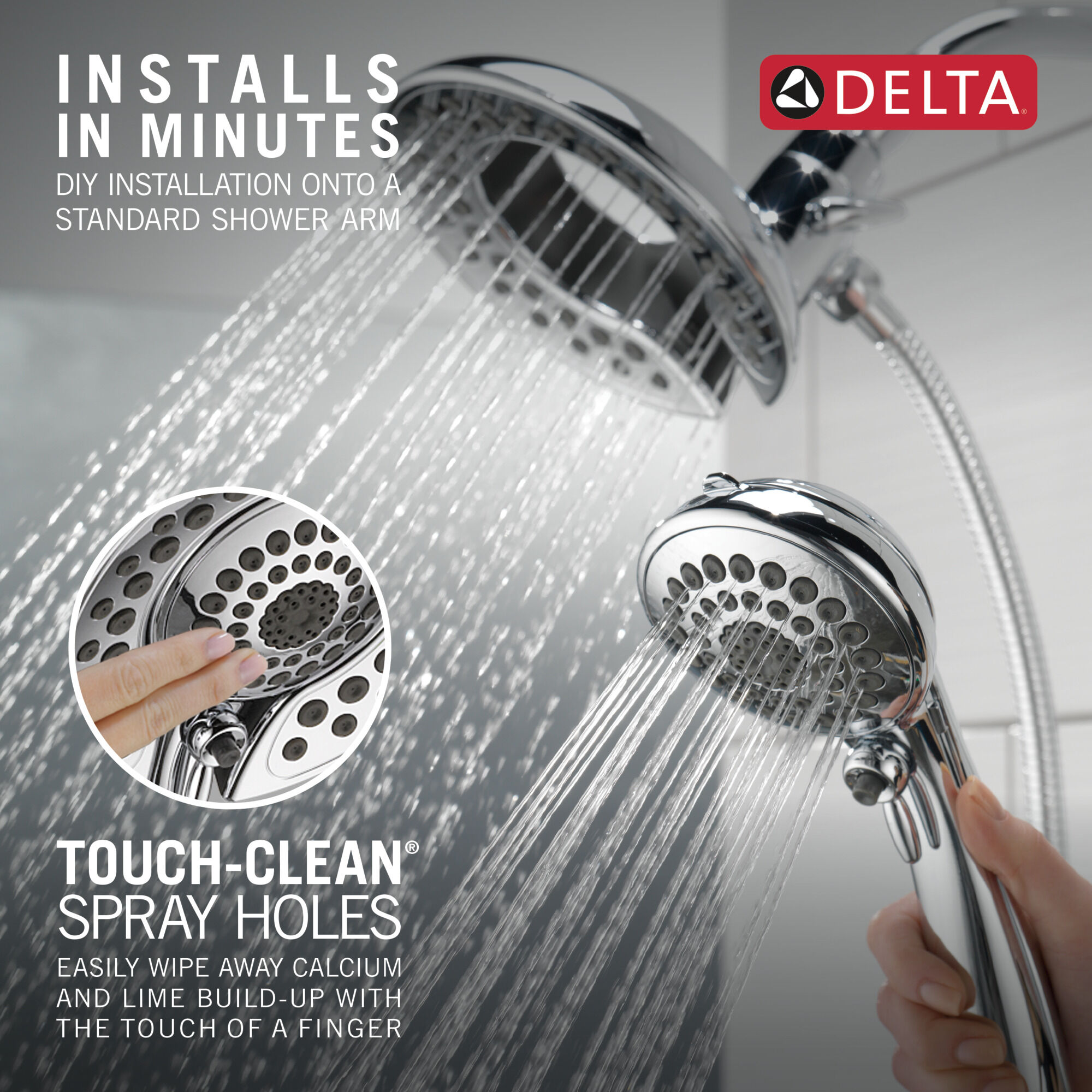 INSTALLS
IN MINUTES
DIY INSTALLATION ONTO A STANDARD SHOWER ARM

DELTA®

TOUCH-CLEAN®
SPRAY HOLES
EASILY WIPE AWAY CALCIUM AND LIME BUILD-UP WITH THE TOUCH OF A FINGER