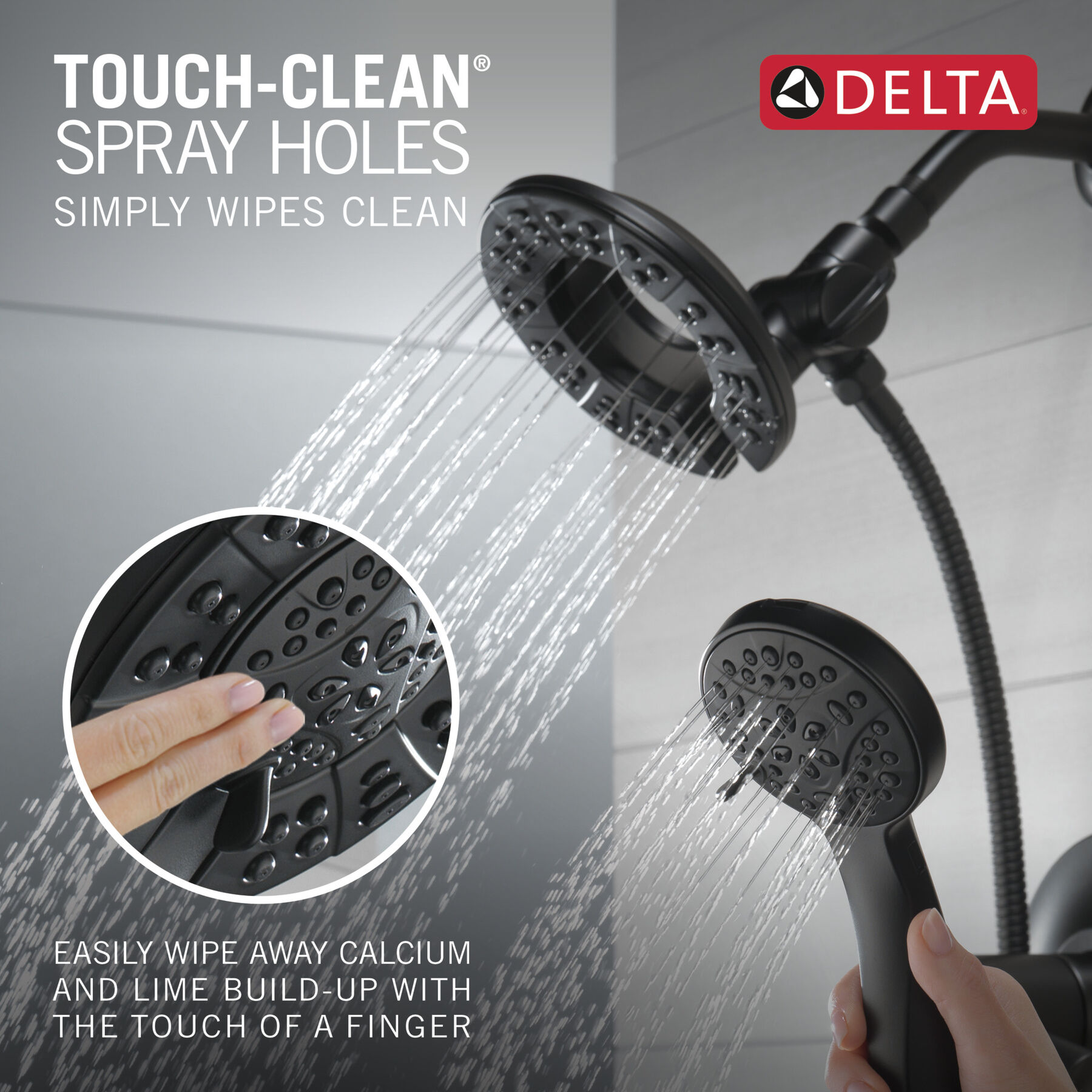 TOUCH-CLEAN®
SPRAY HOLES
SIMPLY WIPES CLEAN

DELTA®

EASILY WIPE AWAY CALCIUM AND LIME BUILD-UP WITH THE TOUCH OF A FINGER